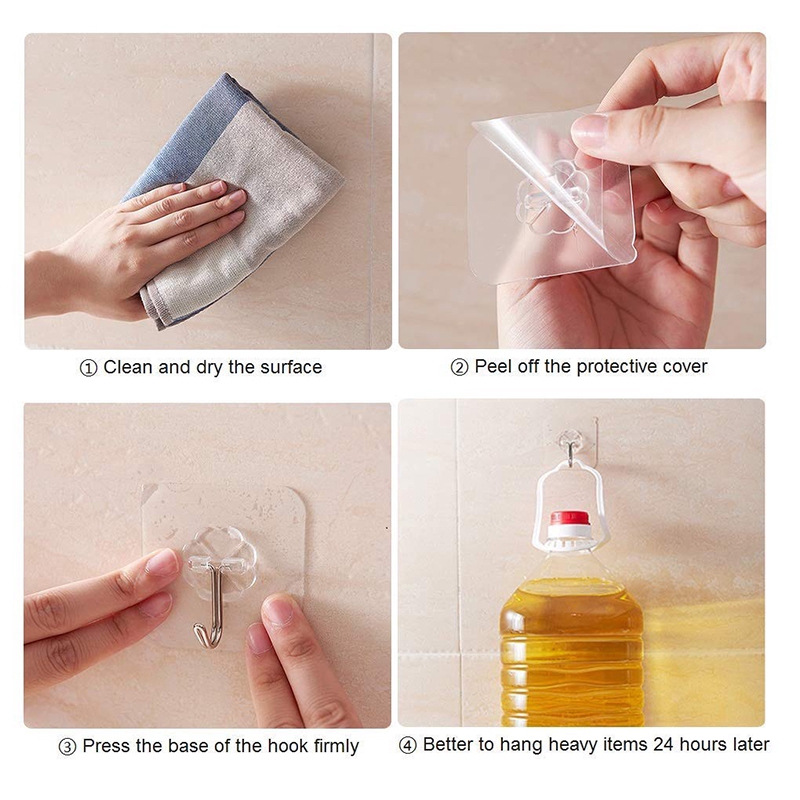 ① Clean and dry the surface

② Peel off the protective cover

③ Press the base of the hook firmly

④ Better to hang heavy items 24 hours later