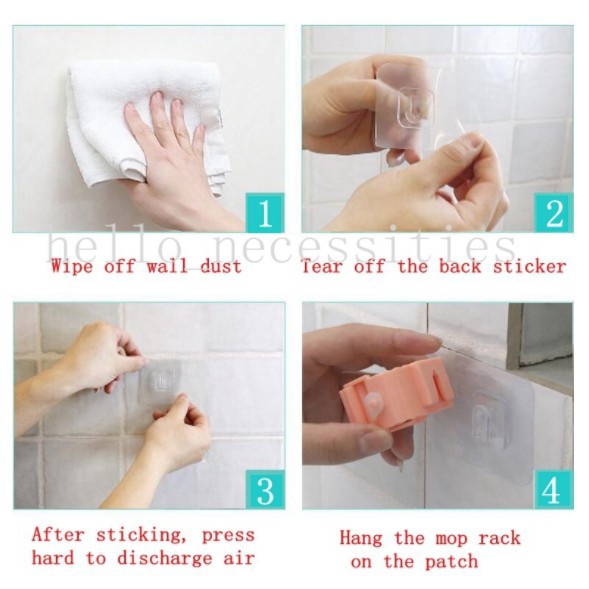 1

2

hello necessities

Wipe off wall dust

Tear off the back sticker

3

4

After sticking, press hard to discharge air

Hang the mop rack on the patch