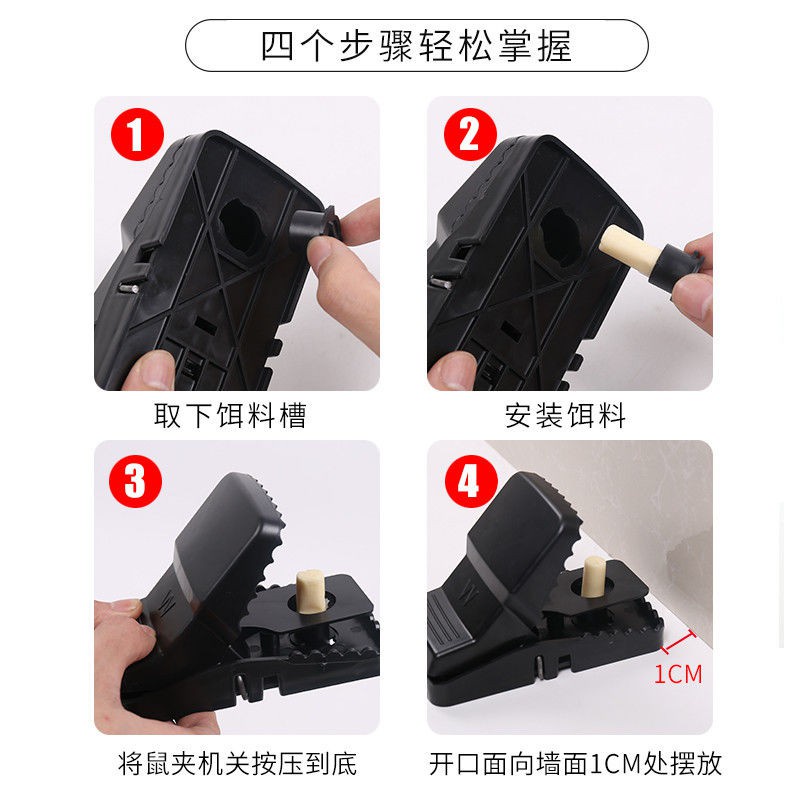 四个步骤轻松掌握

1

取下饵料槽

2

安装饵料

3

将鼠夹机关按压到底

4

1CM

开口面向墙面1CM处摆放