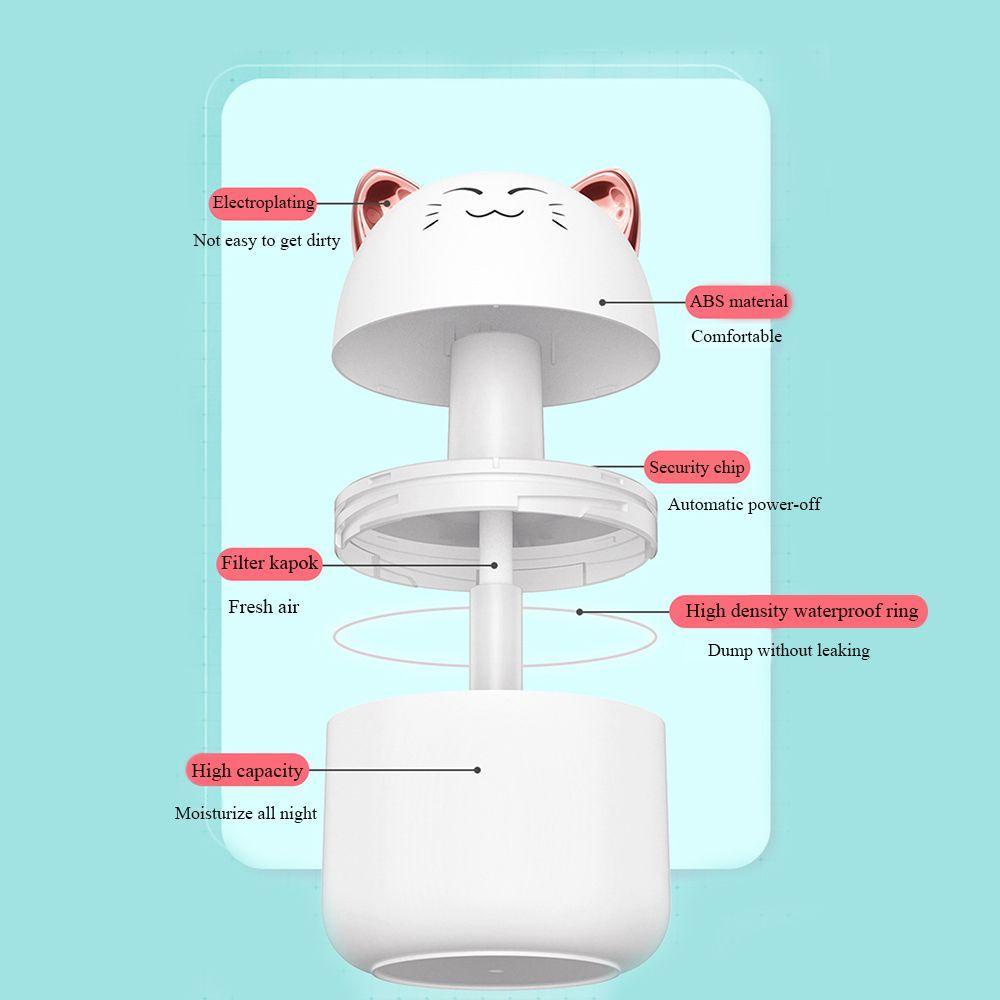 Electroplating

Not easy to get dirty

ABS material

Comfortable

Security chip

Automatic power-off

Filter kapok

Fresh air

High density waterproof ring

Dump without leaking

High capacity

Moisturize all night