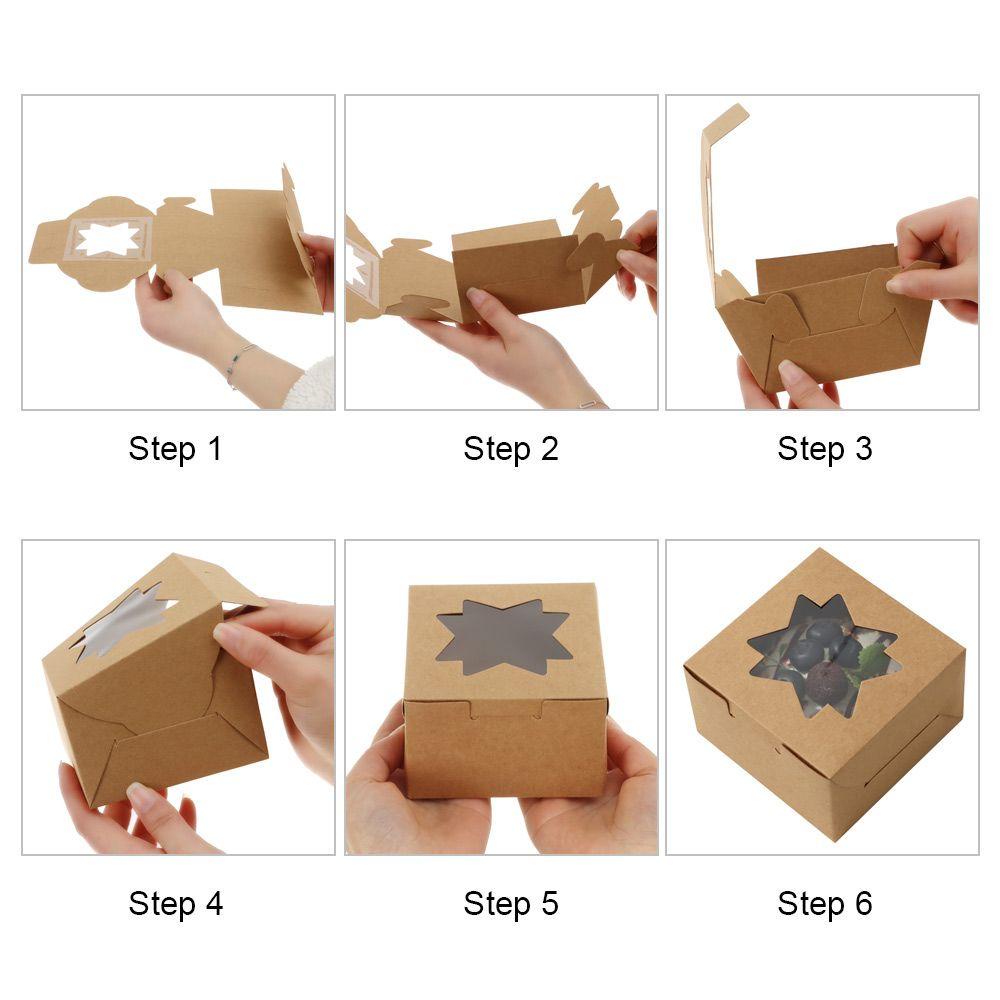 Step 1

Step 2

Step 3

Step 4

Step 5

Step 6