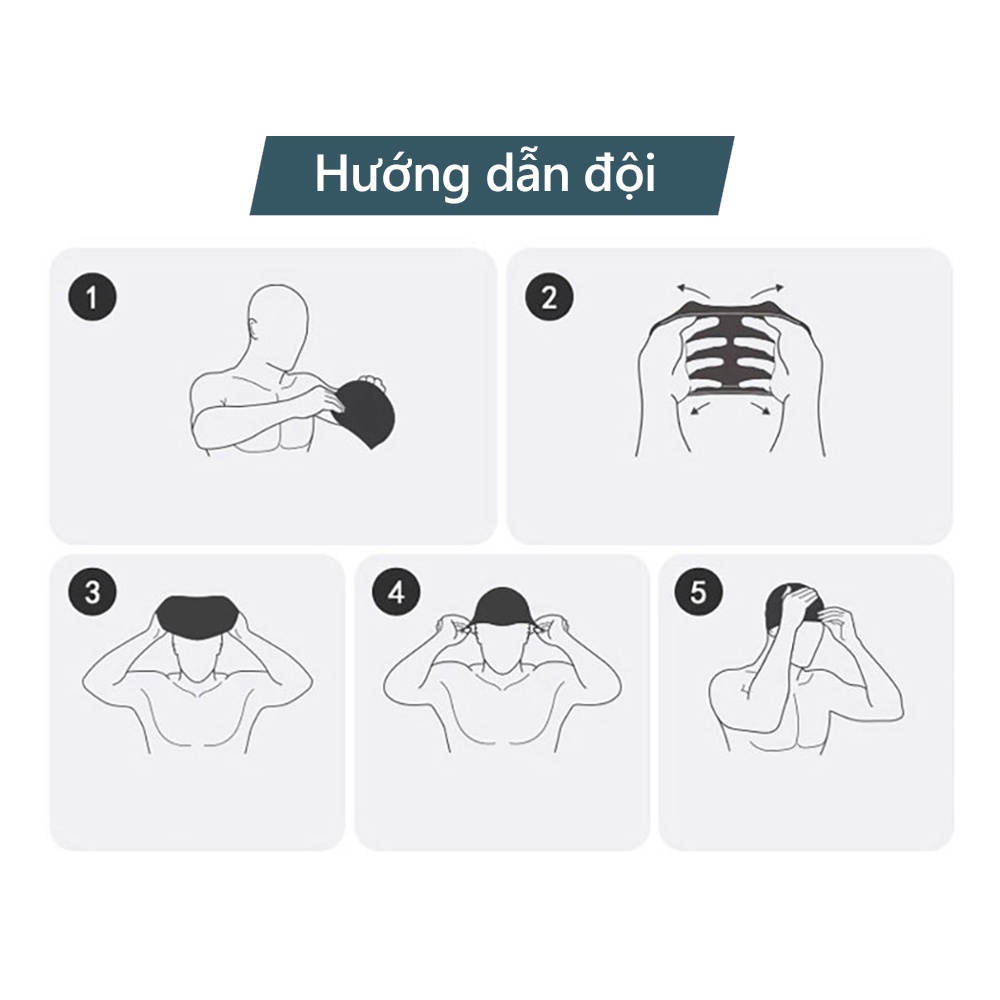 Hướng dẫn đội

1

2

3

4

5