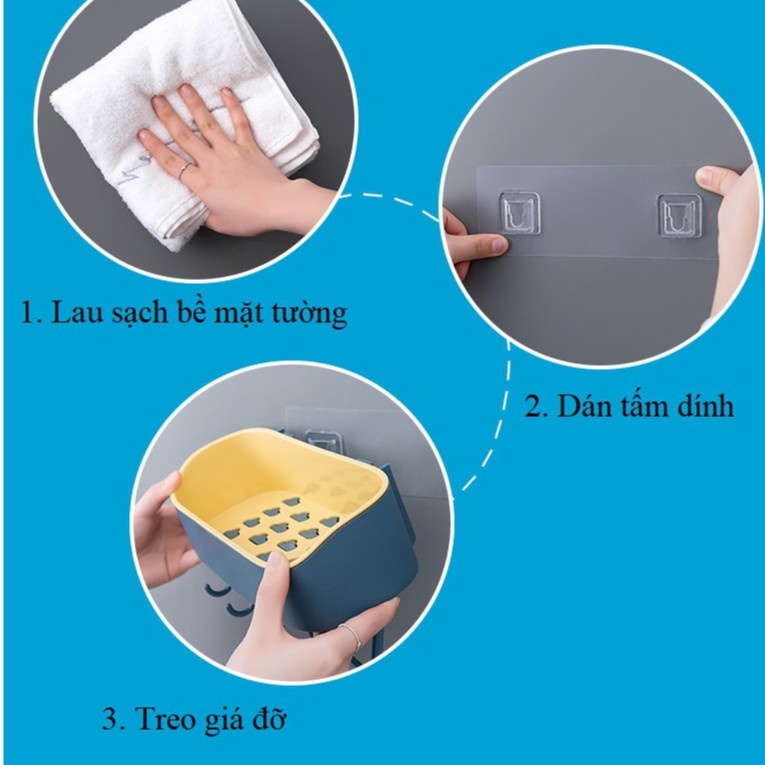 1. Lau sạch bề mặt tường

2. Dán tấm dính

3. Treo giá đỡ