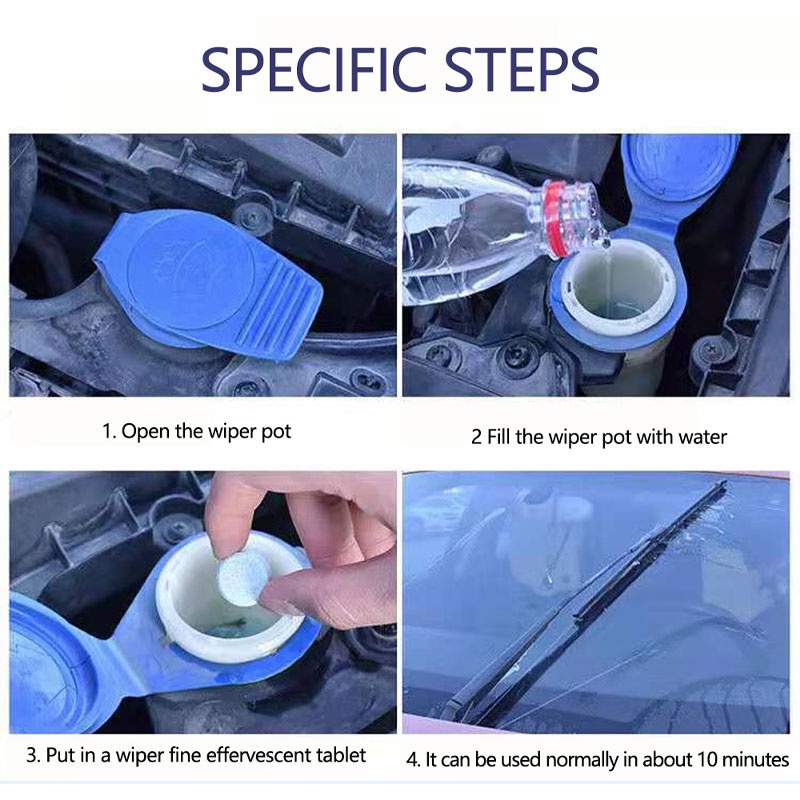 SPECIFIC STEPS

1. Open the wiper pot

2 Fill the wiper pot with water

3. Put in a wiper fine effervescent tablet

4. It can be used normally in about 10 minutes