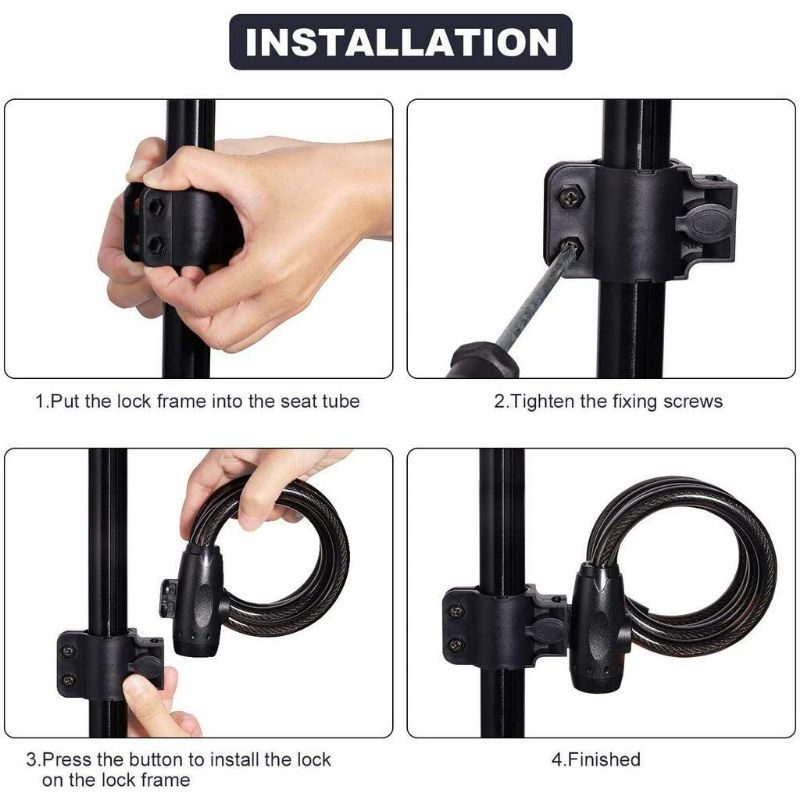 INSTALLATION

1.Put the lock frame into the seat tube

2.Tighten the fixing screws

3.Press the button to install the lock on the lock frame

4.Finished