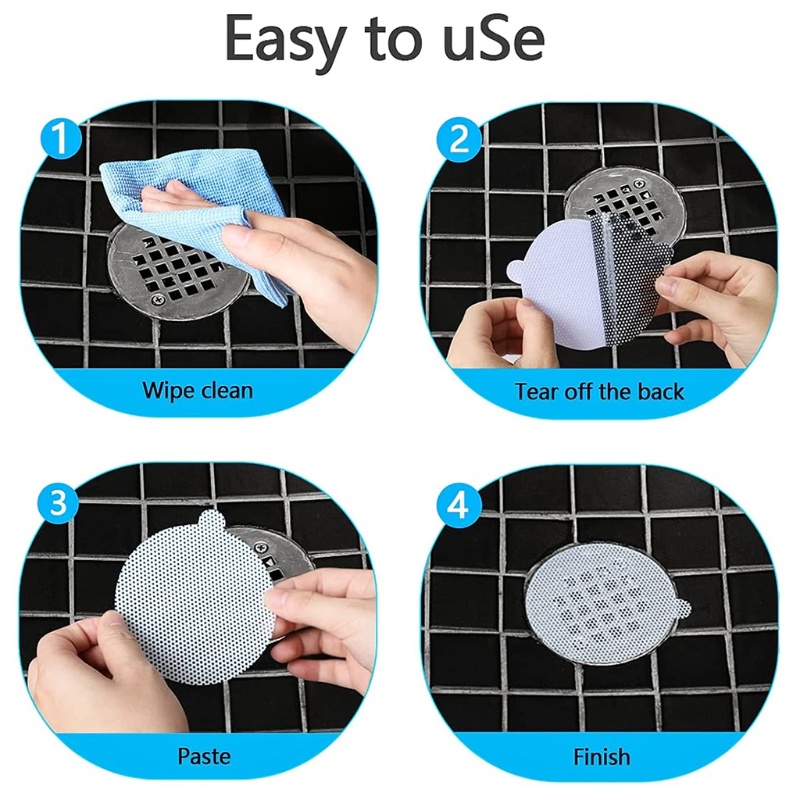 Easy to uSe

1

Wipe clean

2

Tear off the back

3

Paste

4

Finish