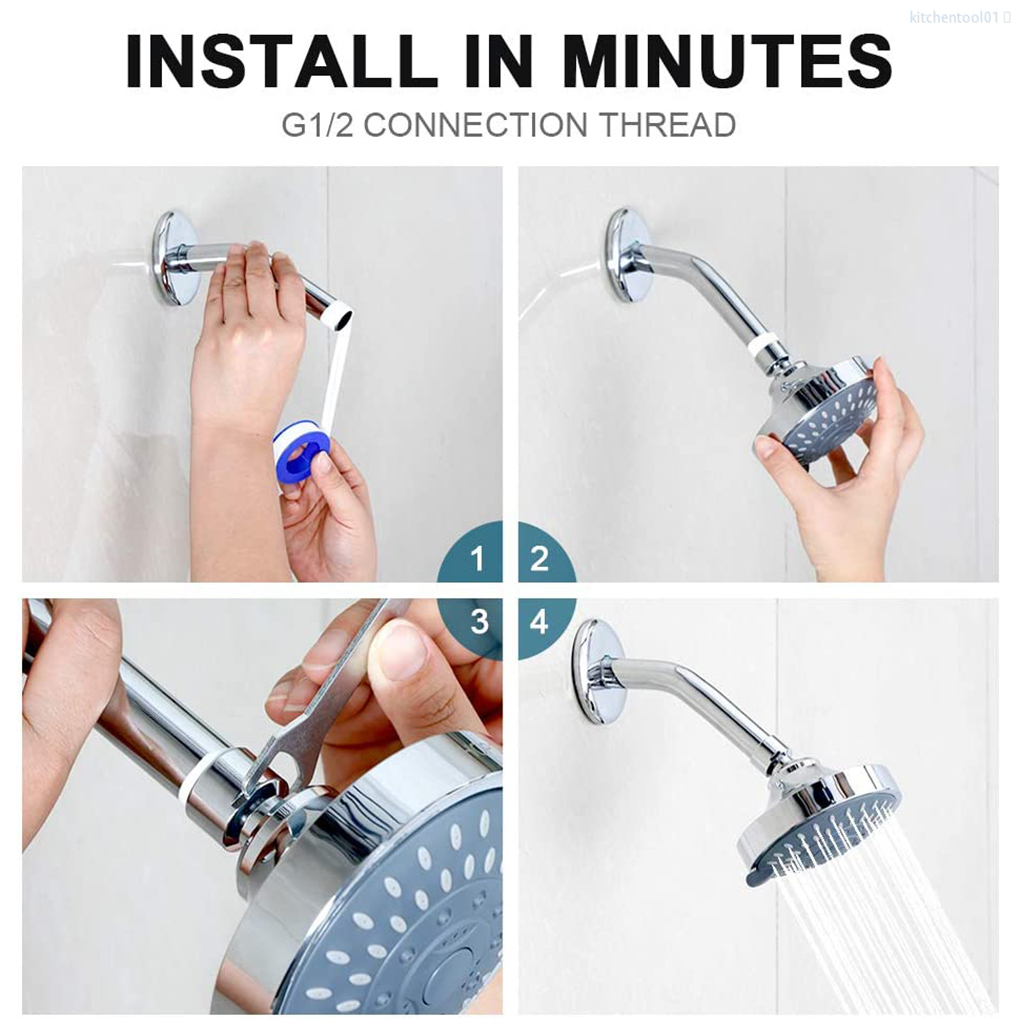 kitchentool01

INSTALL IN MINUTES

G1/2 CONNECTION THREAD

1

2

3

4