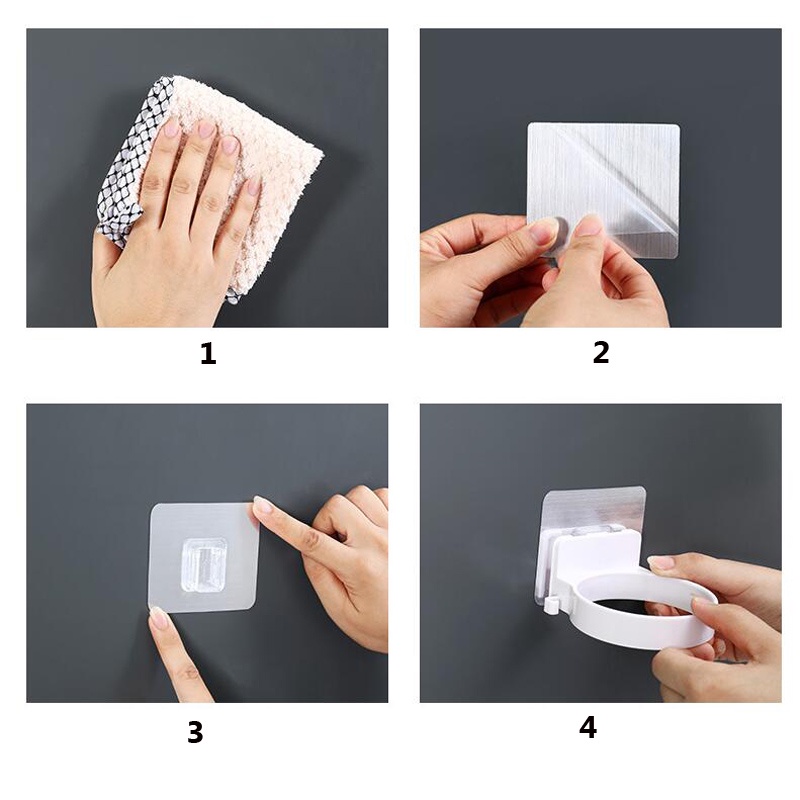 1

2

3

4