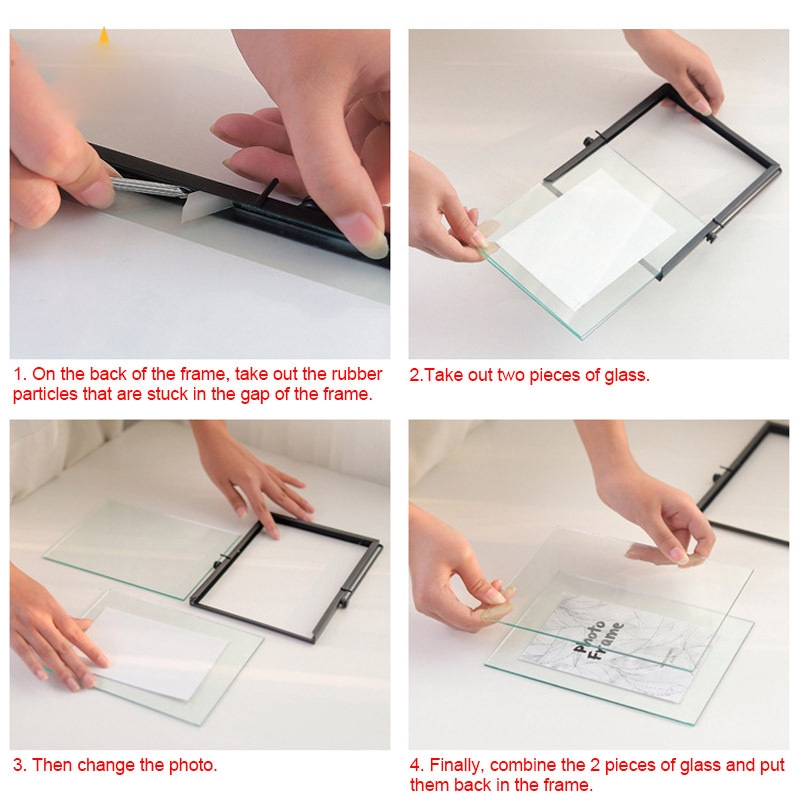 1. On the back of the frame, take out the rubber particles that are stuck in the gap of the frame.

2.Take out two pieces of glass.

3. Then change the photo.

Photo Frame

4. Finally, combine the 2 pieces of glass and put them back in the frame.