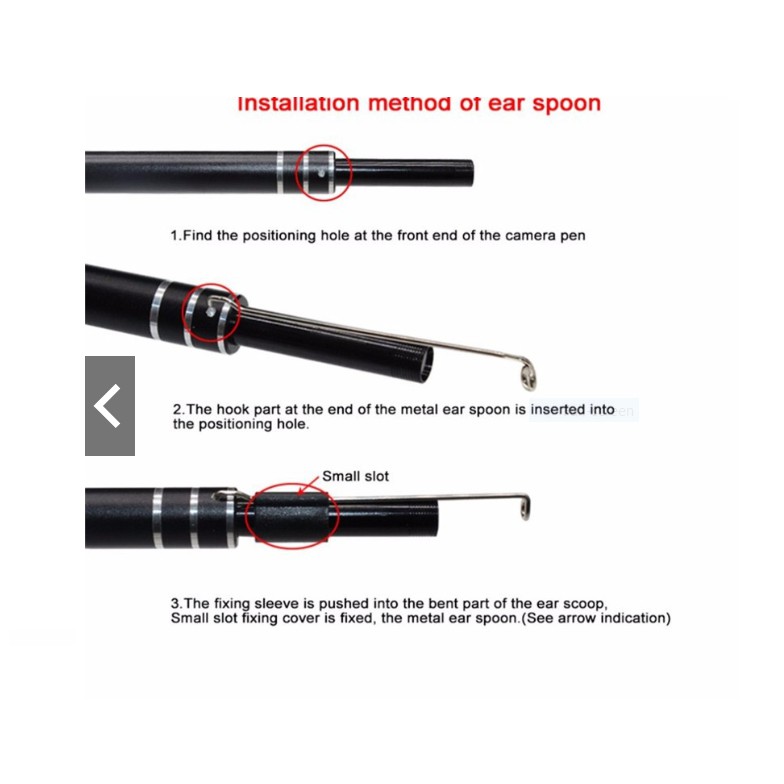 Installation method of ear spoon

1.Find the positioning hole at the front end of the camera pen

2.The hook part at the end of the metal ear spoon is inserted into the positioning hole.

Small slot

3.The fixing sleeve is pushed into the bent part of the ear scoop, Small slot fixing cover is fixed, the metal ear spoon.(See arrow indication)