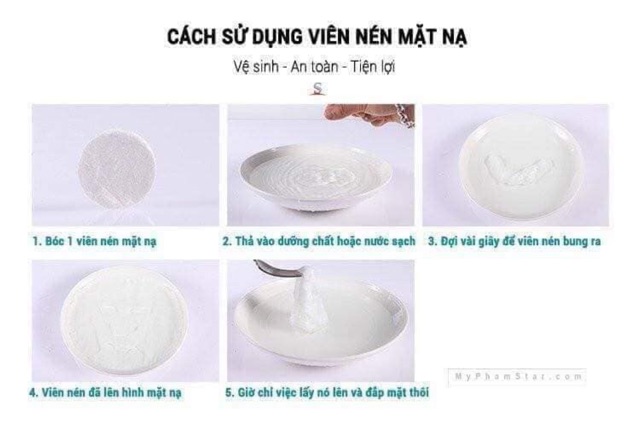 CÁCH SỬ DỤNG VIÊN NÉN MẶT NẠ

Vệ sinh - An toàn - Tiện lợi

S

1. Bóc 1 viên nén mặt nạ

2. Thả vào dưỡng chất hoặc nước sạch

3. Đợi vài giây để viên nén bung ra

4. Viên nén đã lên hình mặt nạ

5. Giờ chỉ việc lấy nó lên và đắp mặt thôi

MyPhamStar.com