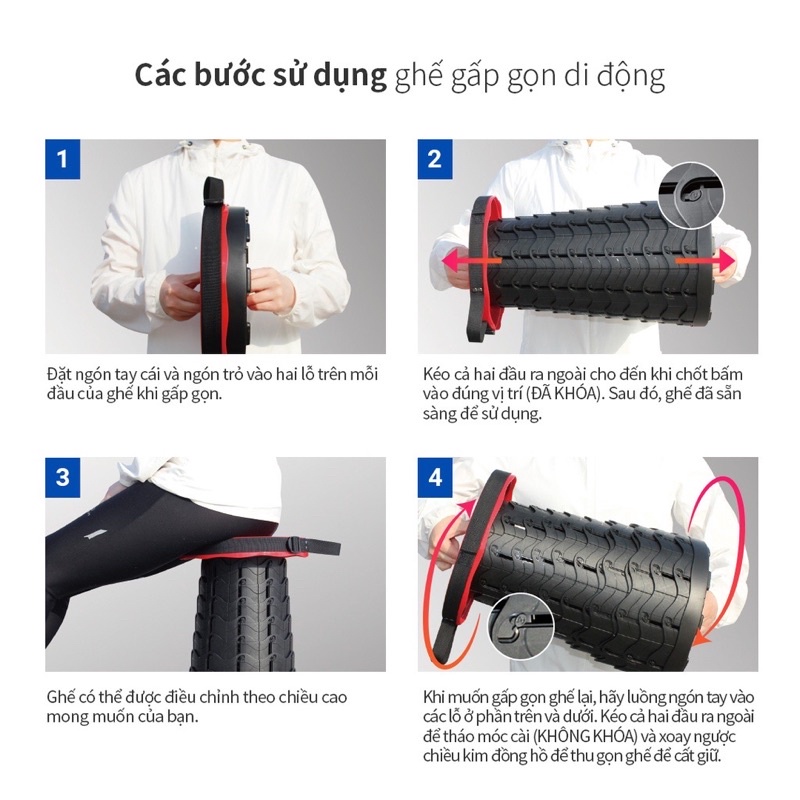 Các bước sử dụng ghế gấp gọn di động

1

Đặt ngón tay cái và ngón trỏ vào hai lỗ trên mỗi đầu của ghế khi gấp gọn.

2

Kéo cả hai đầu ra ngoài cho đến khi chốt bấm vào đúng vị trí (ĐÃ KHÓA). Sau đó, ghế đã sẵn sàng để sử dụng.

3

Ghế có thể được điều chỉnh theo chiều cao mong muốn của bạn.

4

Khi muốn gấp gọn ghế lại, hãy luồng ngón tay vào các lỗ ở phần trên và dưới. Kéo cả hai đầu ra ngoài để tháo móc cài (KHÔNG KHÓA) và xoay ngược chiều kim đồng hồ để thu gọn ghế để cất giữ.