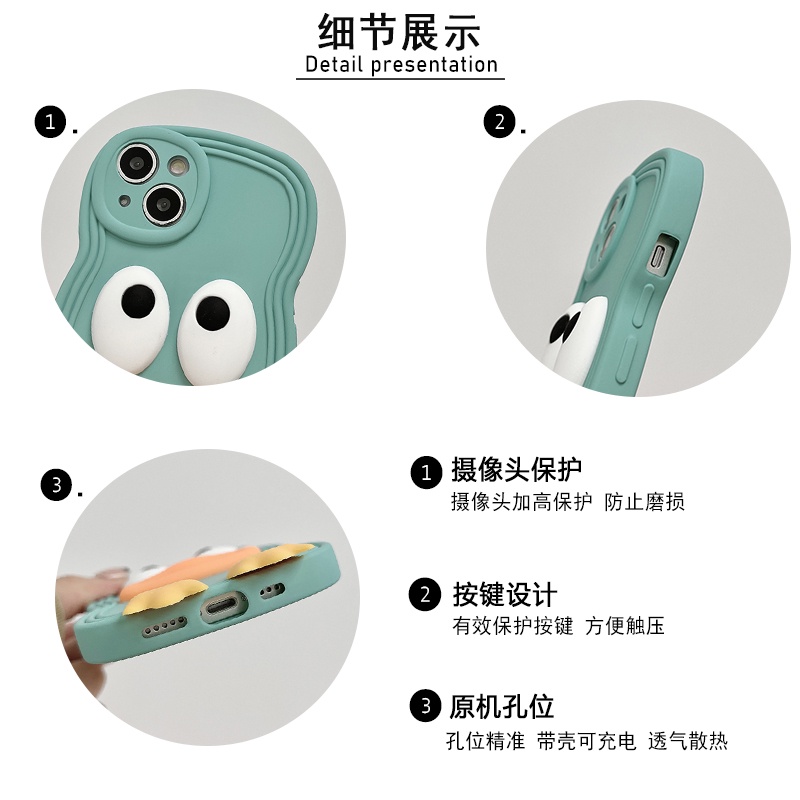 细节展示
Detail presentation

1.

2.

3.

1 摄像头保护
摄像头加高保护 防止磨损

2 按键设计
有效保护按键 方便触压

3 原机孔位
孔位精准 带壳可充电 透气散热