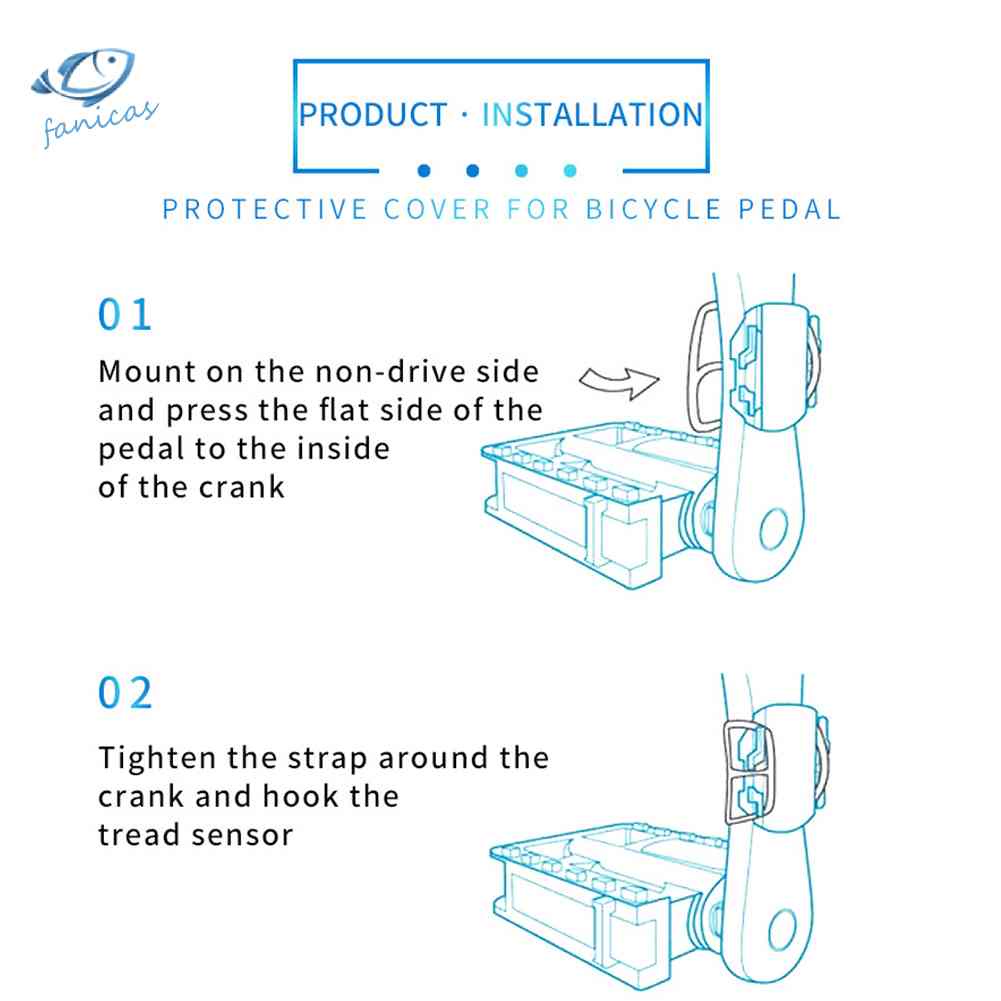 fanicas

PRODUCT · INSTALLATION

PROTECTIVE COVER FOR BICYCLE PEDAL

01

Mount on the non-drive side and press the flat side of the pedal to the inside of the crank

02

Tighten the strap around the crank and hook the tread sensor