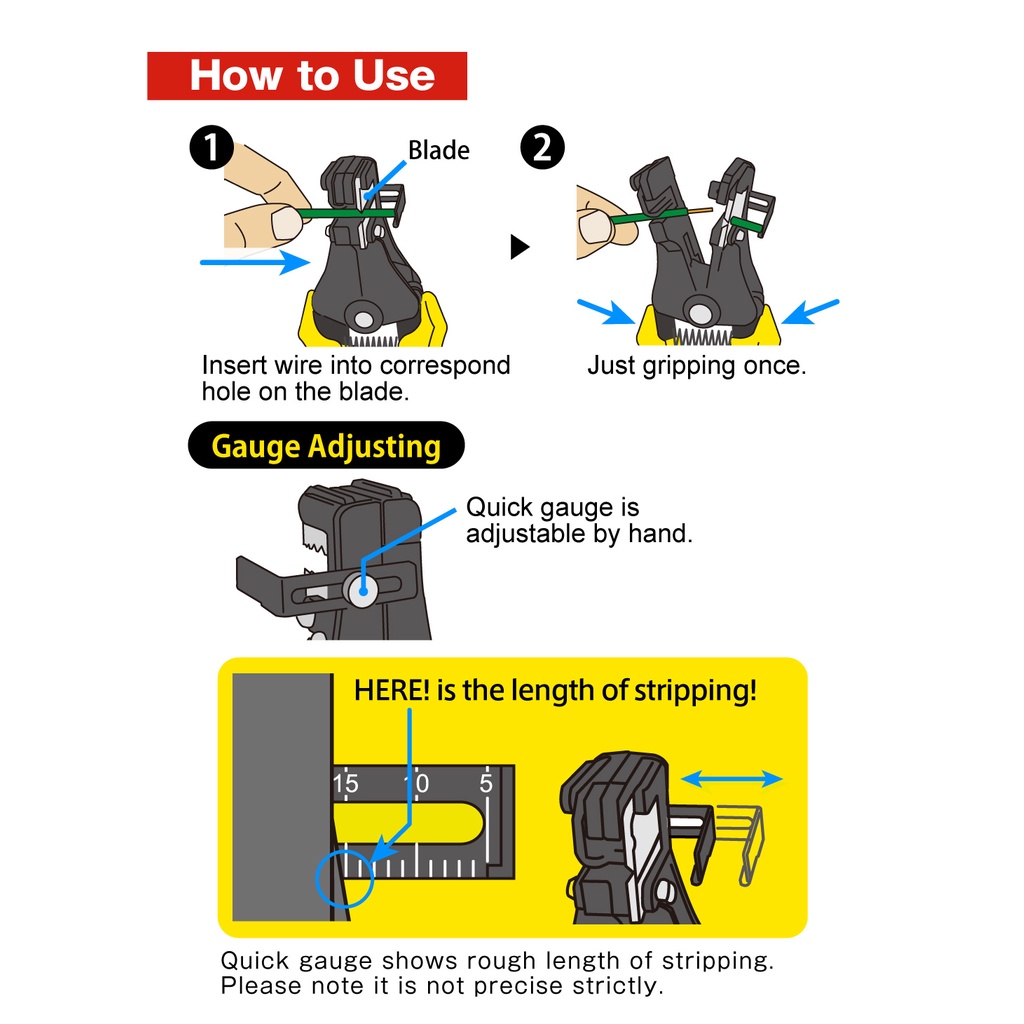 How to Use

1 Blade

Insert wire into correspond hole on the blade.

2

Just gripping once.

Gauge Adjusting

Quick gauge is adjustable by hand.

HERE! is the length of stripping!

15 10 5

Quick gauge shows rough length of stripping. Please note it is not precise strictly.