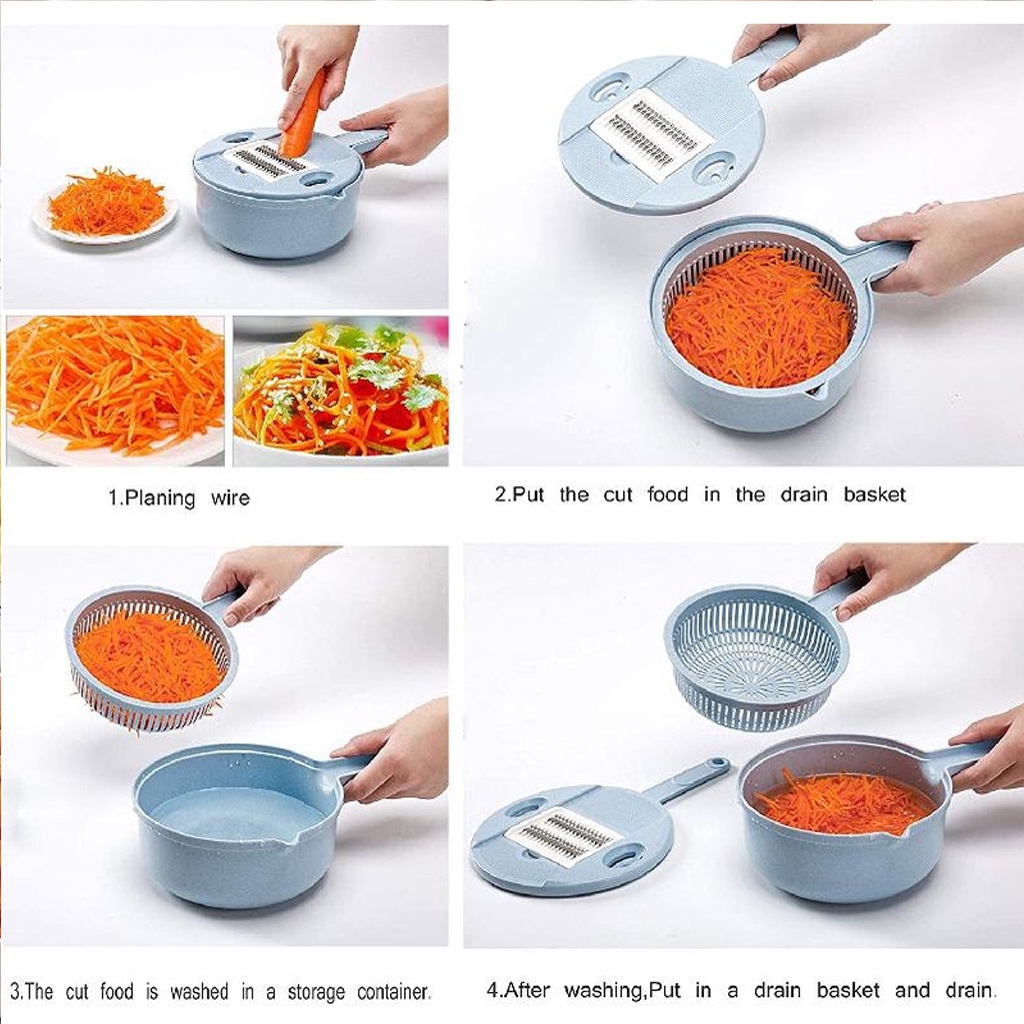 1.Planing wire

2.Put the cut food in the drain basket

3.The cut food is washed in a storage container.

4.After washing,Put in a drain basket and drain.