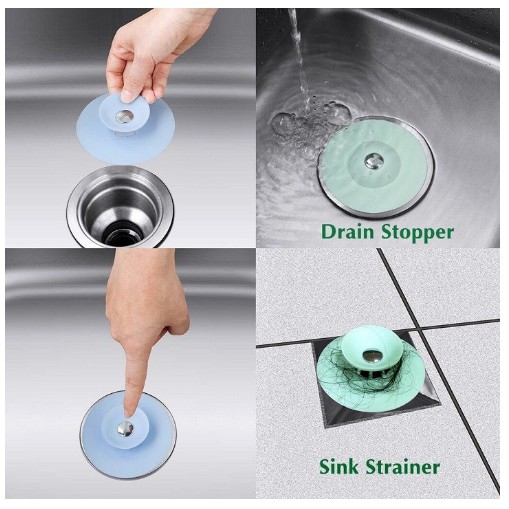 Drain Stopper

Sink Strainer