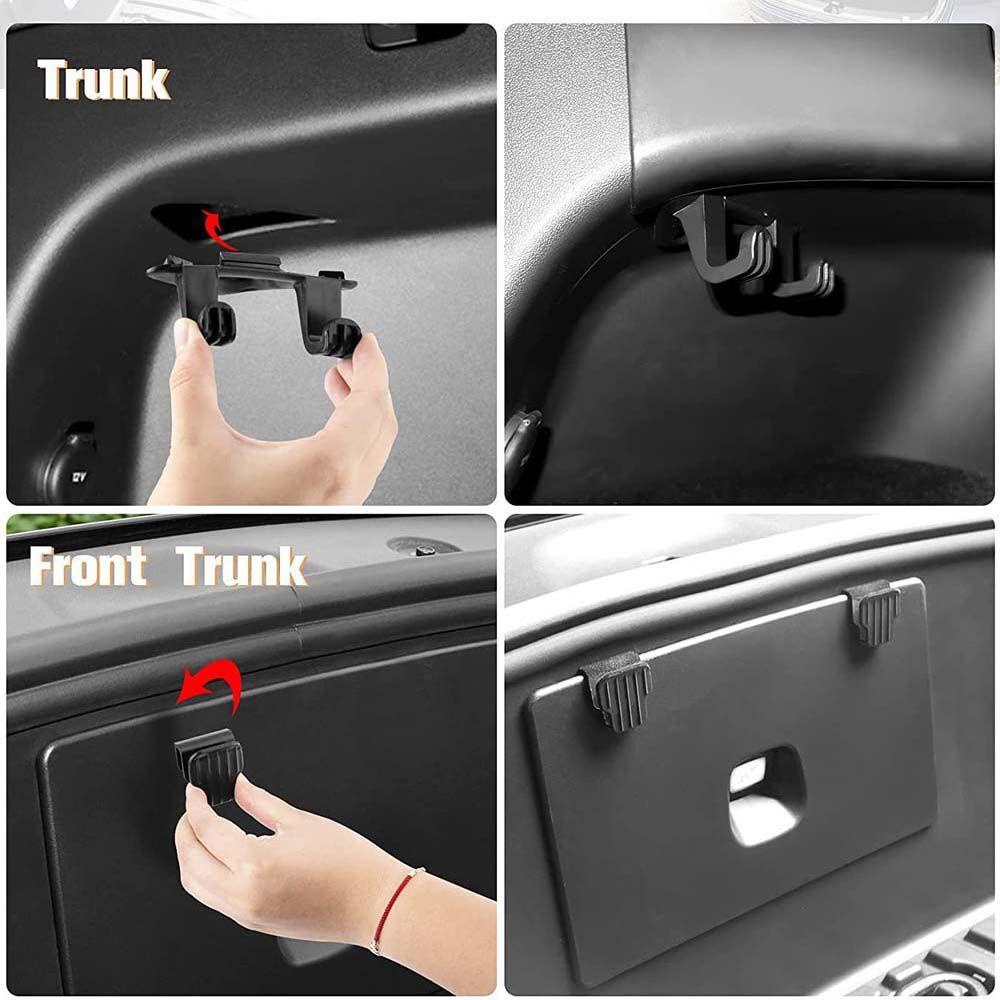 Trunk

12V

Front Trunk