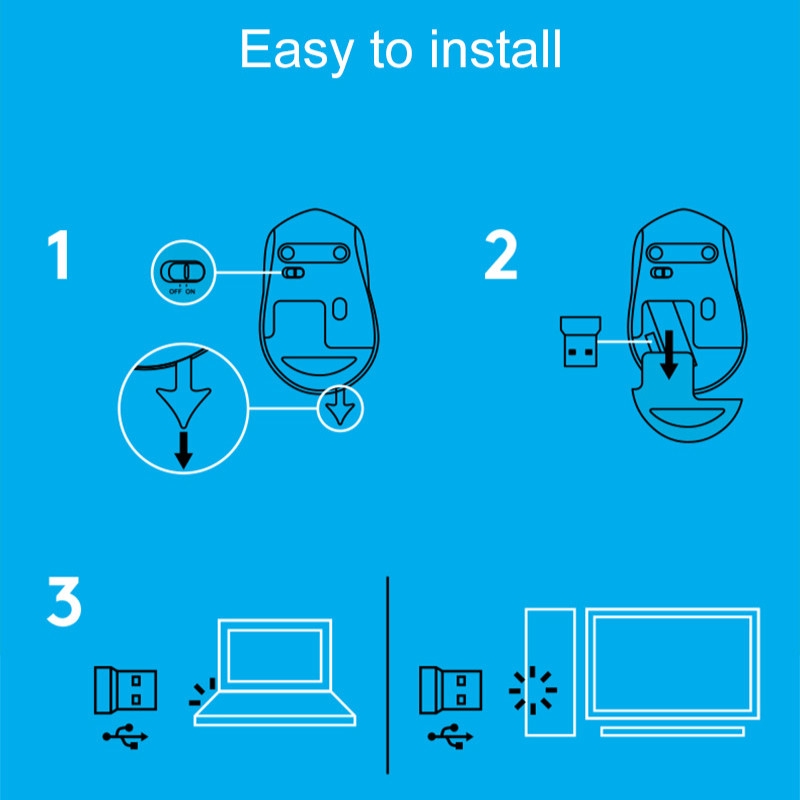 Easy to install

1

OFF ON

2

3