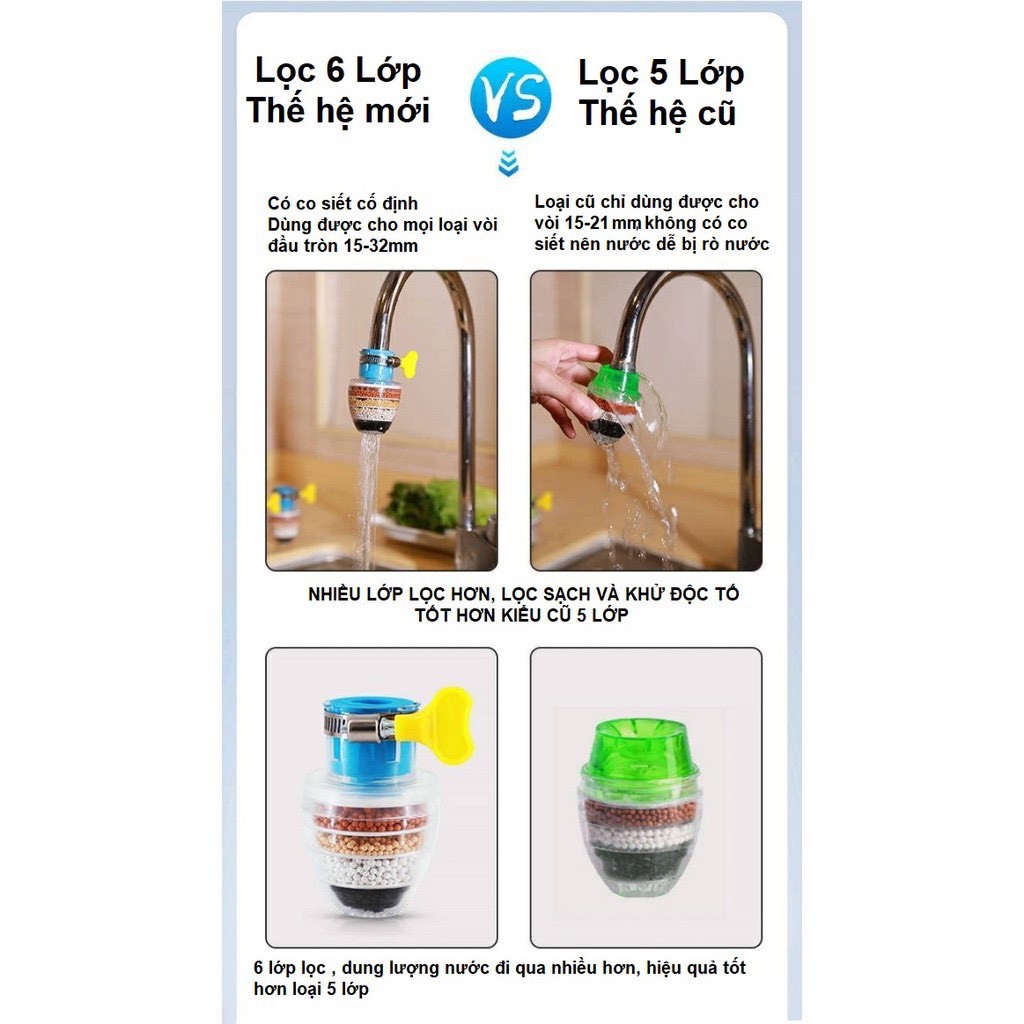 Lọc 6 Lớp
Thế hệ mới

VS

Lọc 5 Lớp
Thế hệ cũ

Có co siết cố định
Dùng được cho mọi loại vòi đầu tròn 15-32mm

Loại cũ chỉ dùng được cho vòi 15-21 mm không có co siết nên nước dễ bị rò nước

NHIỀU LỚP LỌC HƠN, LỌC SẠCH VÀ KHỬ ĐỘC TỐ TỐT HƠN KIỂU CŨ 5 LỚP

6 lớp lọc , dung lượng nước đi qua nhiều hơn, hiệu quả tốt hơn loại 5 lớp