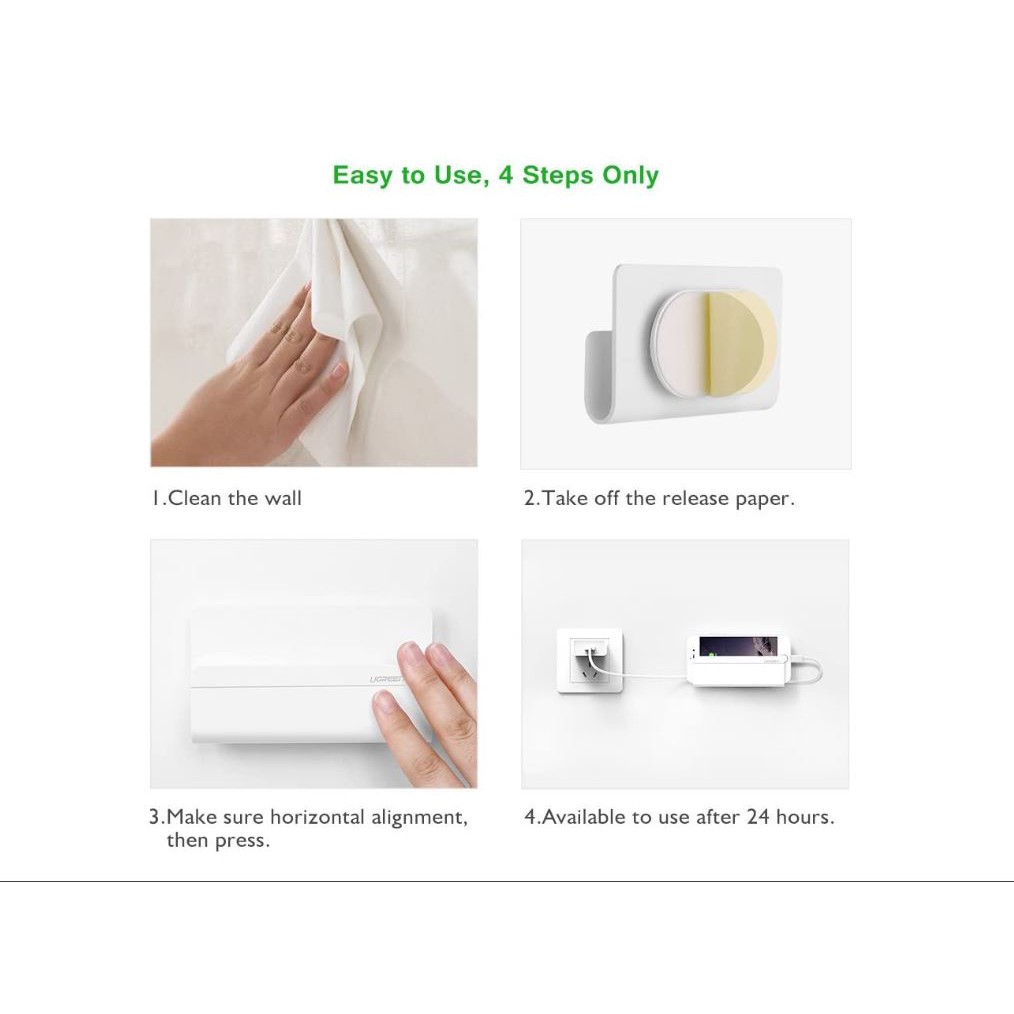 Easy to Use, 4 Steps Only

1.Clean the wall

2.Take off the release paper.

UGREEN

3.Make sure horizontal alignment, then press.

4.Available to use after 24 hours.