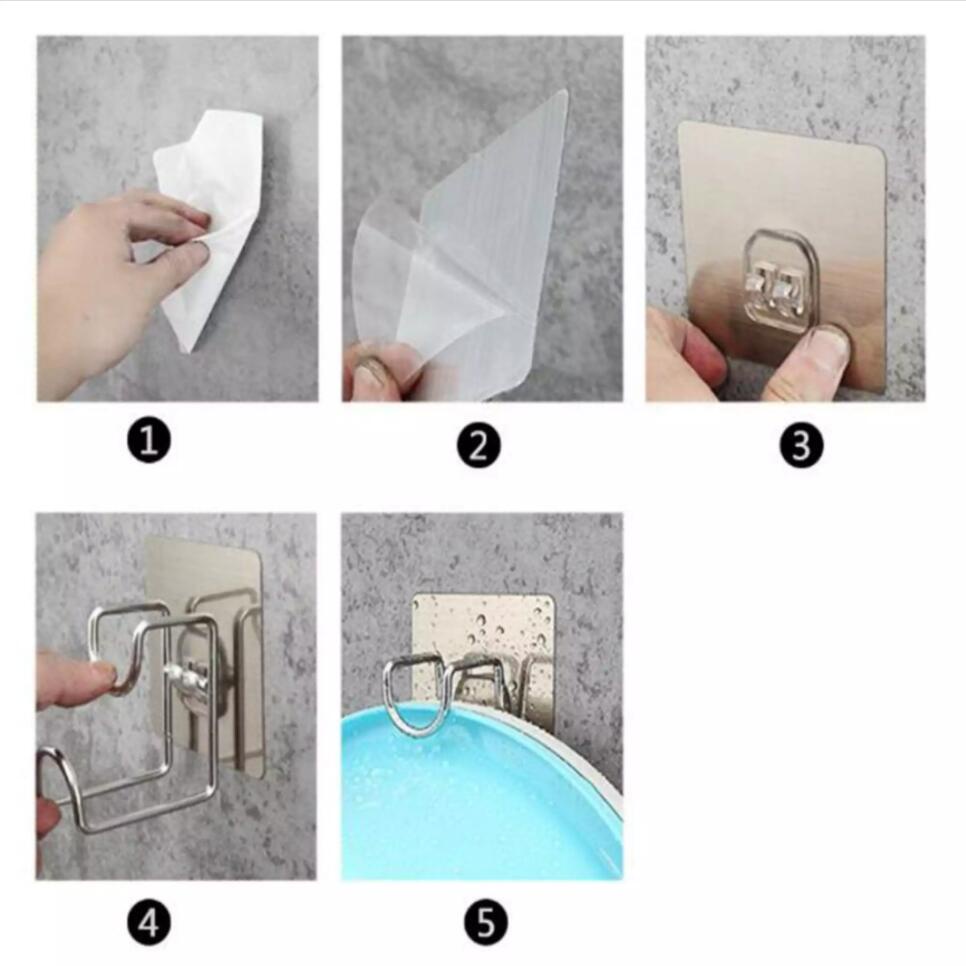 1

2

3

4

5