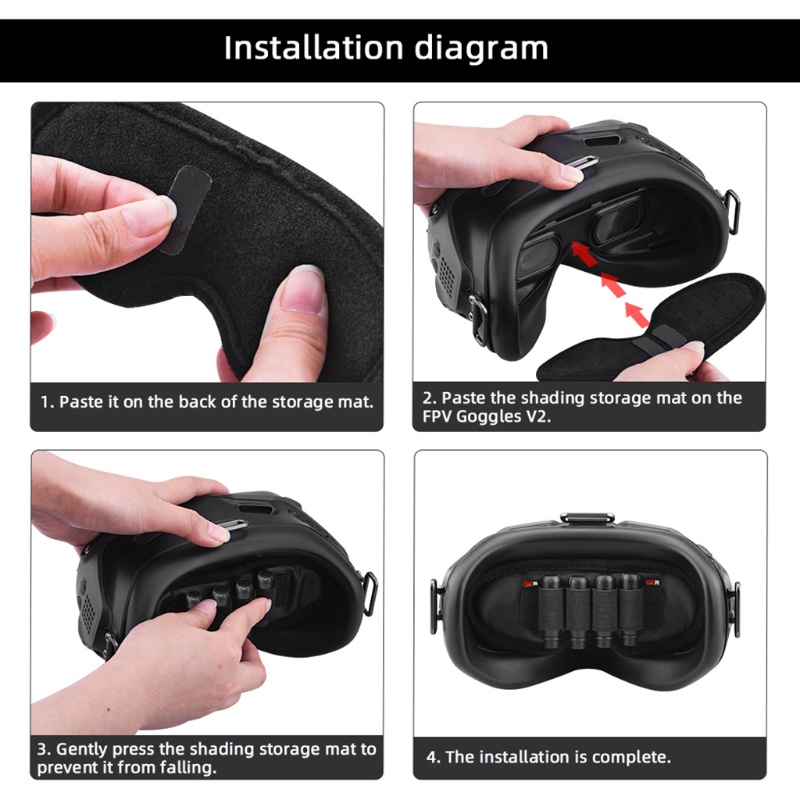 Installation diagram

1. Paste it on the back of the storage mat.

2. Paste the shading storage mat on the FPV Goggles V2.

3. Gently press the shading storage mat to prevent it from falling.

4. The installation is complete.