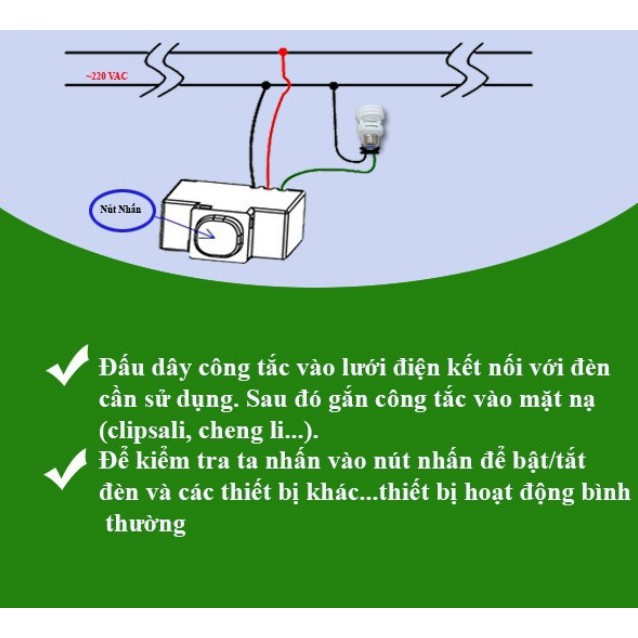 ~220 VAC

Nút Nhấn

Đấu dây công tắc vào lưới điện kết nối với đèn cần sử dụng. Sau đó gắn công tắc vào mặt nạ (clipsali, cheng li...).

Để kiểm tra ta nhấn vào nút nhấn để bật/tắt đèn và các thiết bị khác...thiết bị hoạt động bình thường