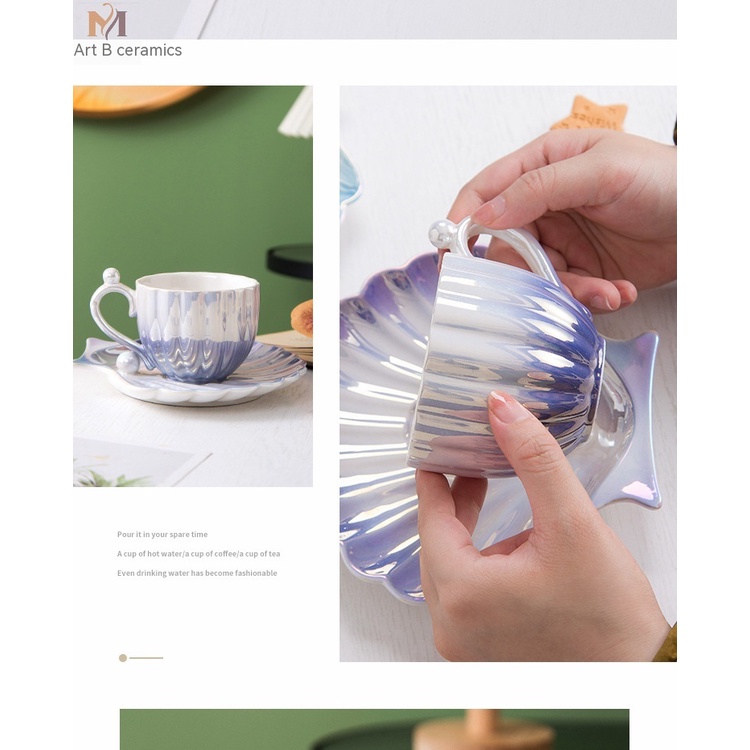 M

Art B ceramics

Pour it in your spare time

A cup of hot water/a cup of coffee/a cup of tea

Even drinking water has become fashionable