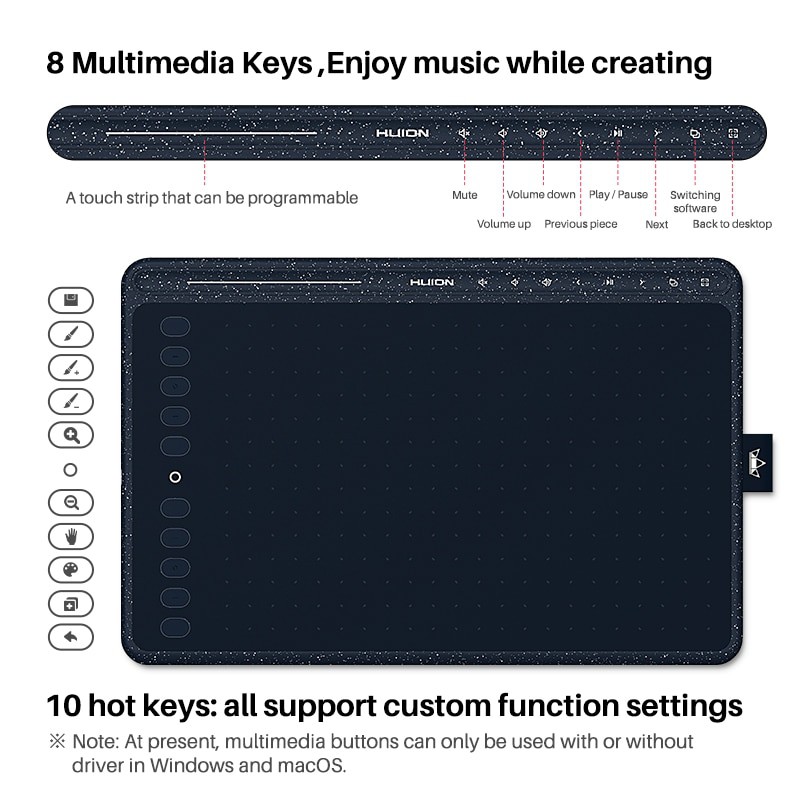 8 Multimedia Keys ,Enjoy music while creating

HUION

A touch strip that can be programmable

Mute

Volume up

Volume down

Previous piece

Play / Pause

Next

Switching software

Back to desktop

HUION

10 hot keys: all support custom function settings

※ Note: At present, multimedia buttons can only be used with or without driver in Windows and macOS.