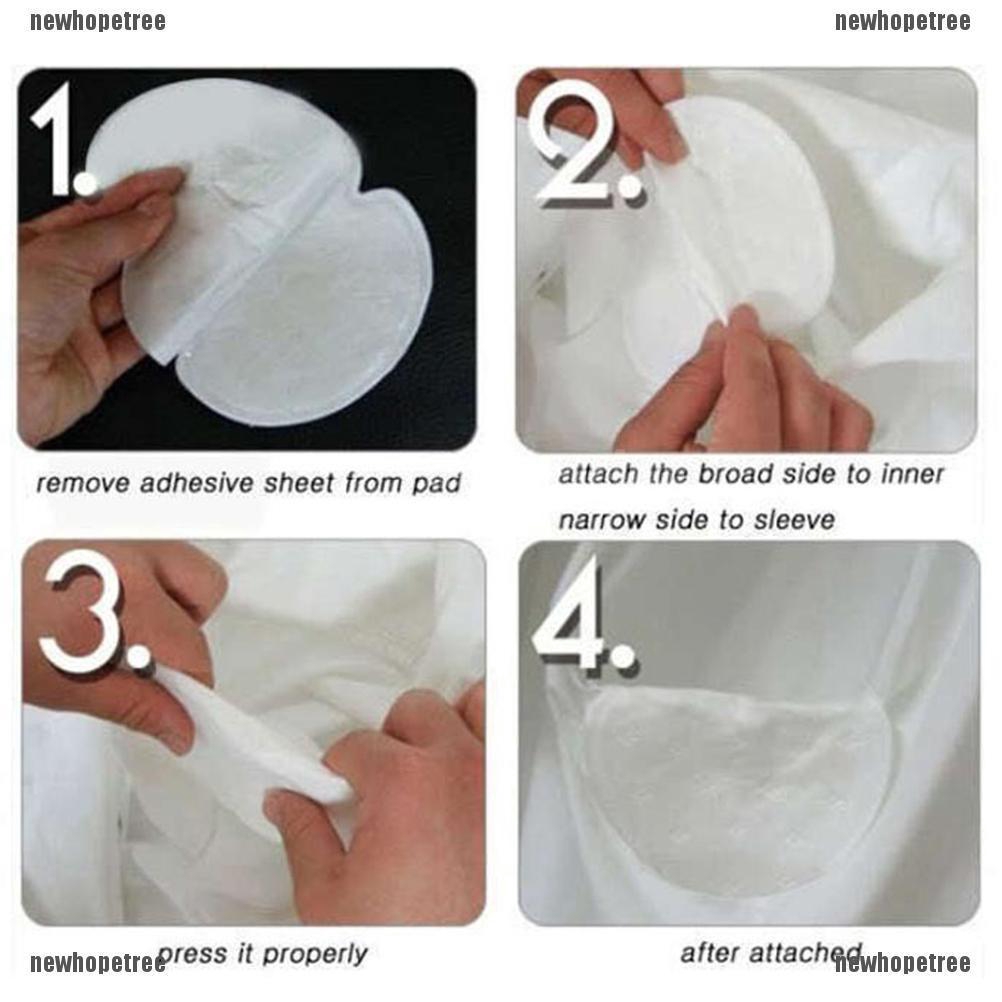 newhopetree newhopetree

1.

remove adhesive sheet from pad

2.

attach the broad side to inner narrow side to sleeve

3.

press it properly

4.

after attached

newhopetree newhopetree