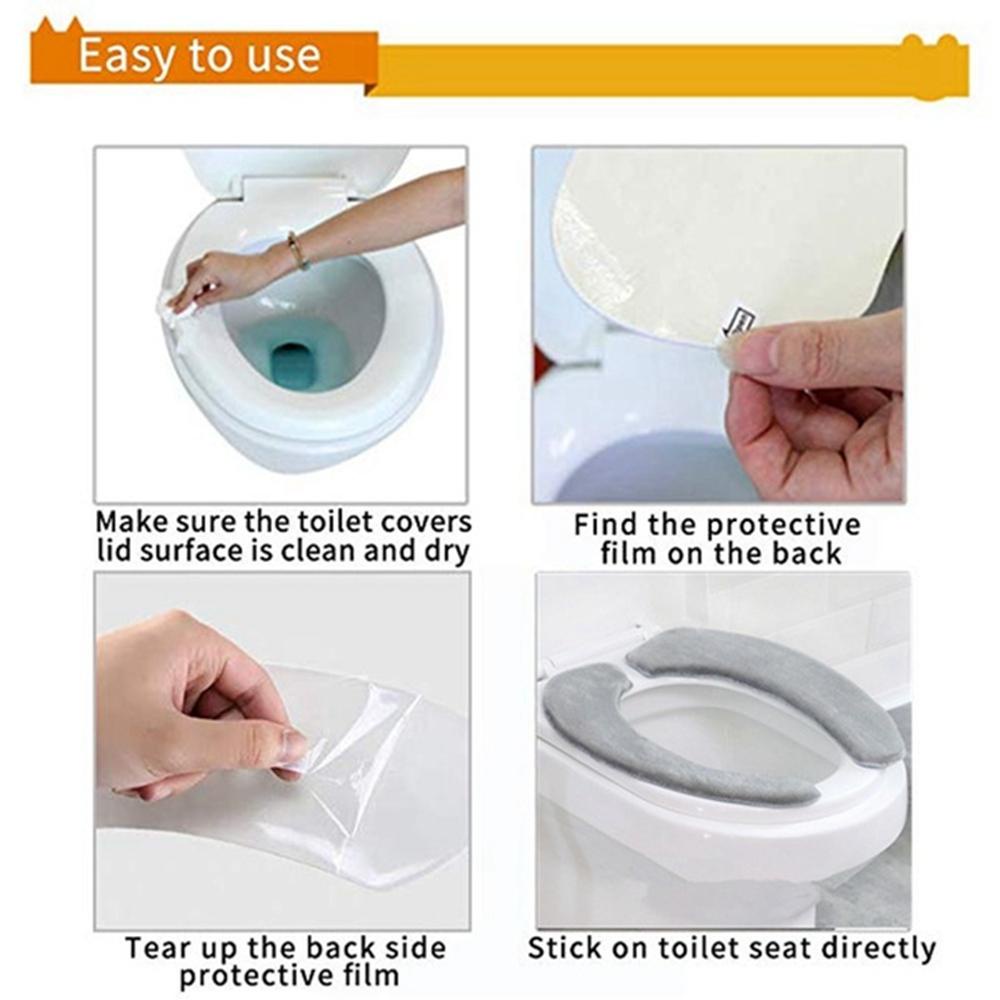 Easy to use

Make sure the toilet covers lid surface is clean and dry

Find the protective film on the back

Tear up the back side protective film

Stick on toilet seat directly