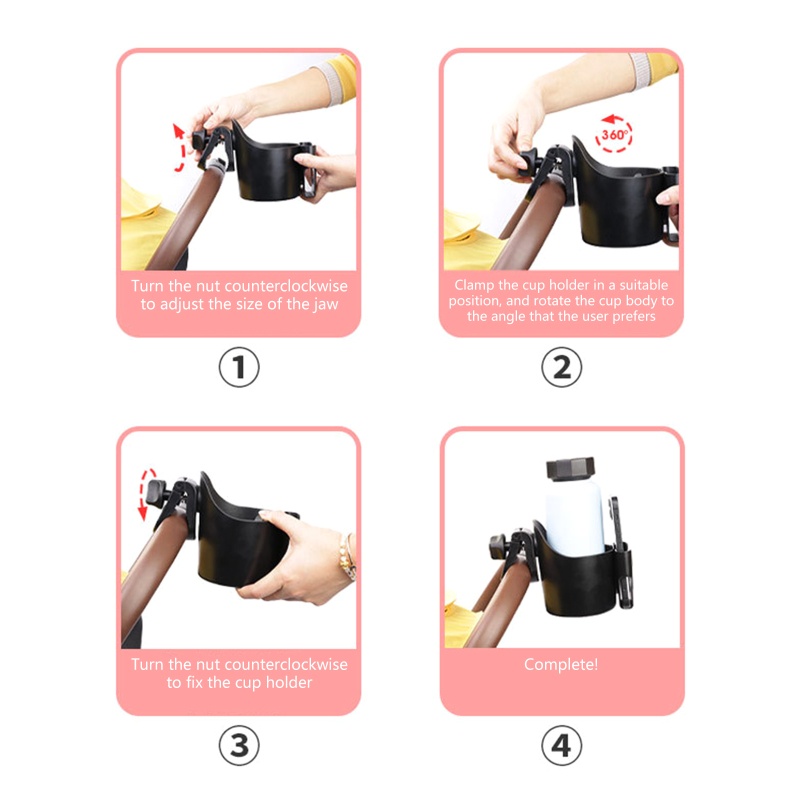 Turn the nut counterclockwise to adjust the size of the jaw

①

360°

Clamp the cup holder in a suitable position, and rotate the cup body to the angle that the user prefers

②

Turn the nut counterclockwise to fix the cup holder

③

Complete!

④