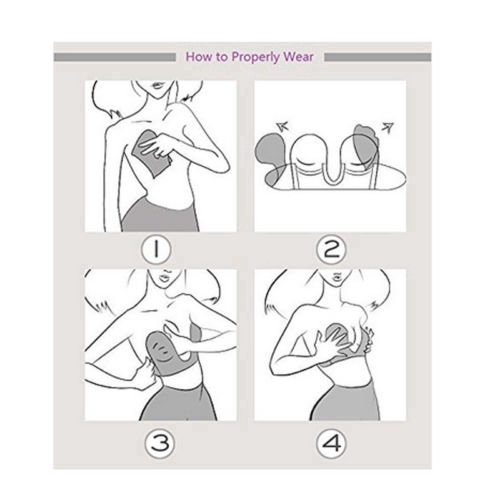 How to Properly Wear

1

2

3

4