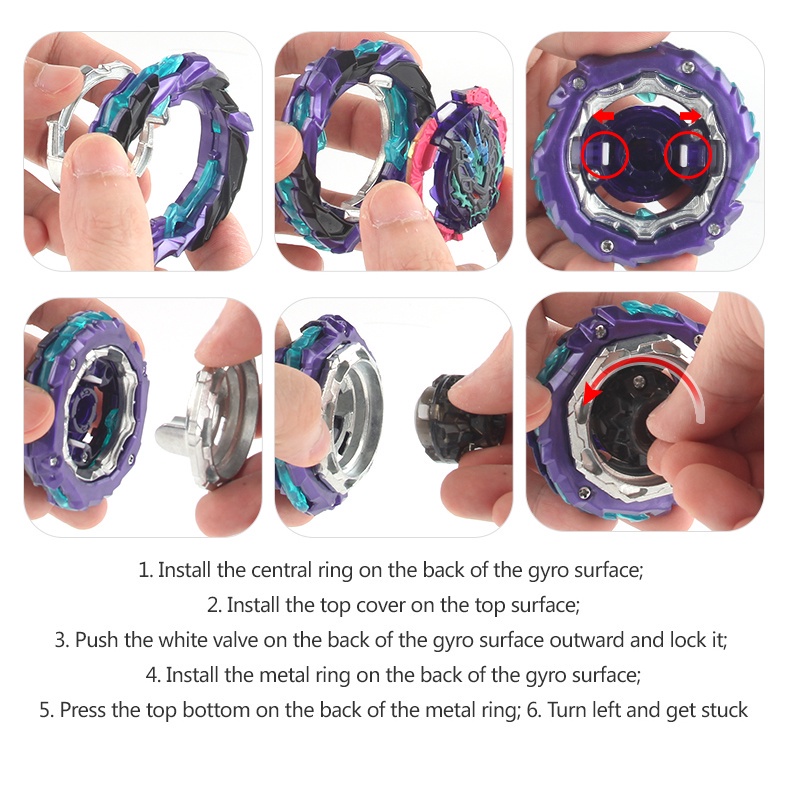 1. Install the central ring on the back of the gyro surface;
2. Install the top cover on the top surface;
3. Push the white valve on the back of the gyro surface outward and lock it;
4. Install the metal ring on the back of the gyro surface;
5. Press the top bottom on the back of the metal ring; 6. Turn left and get stuck