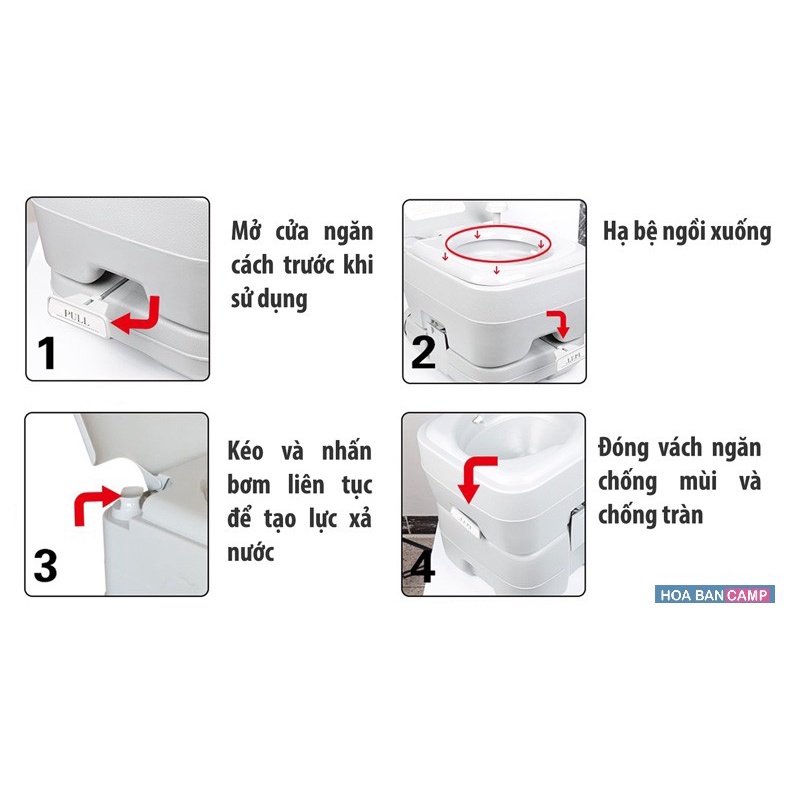 PULL

1

Mở cửa ngăn cách trước khi sử dụng

2

Hạ bệ ngồi xuống

3

Kéo và nhấn bơm liên tục để tạo lực xả nước

4

Đóng vách ngăn chống mùi và chống tràn

HOA BAN CAMP