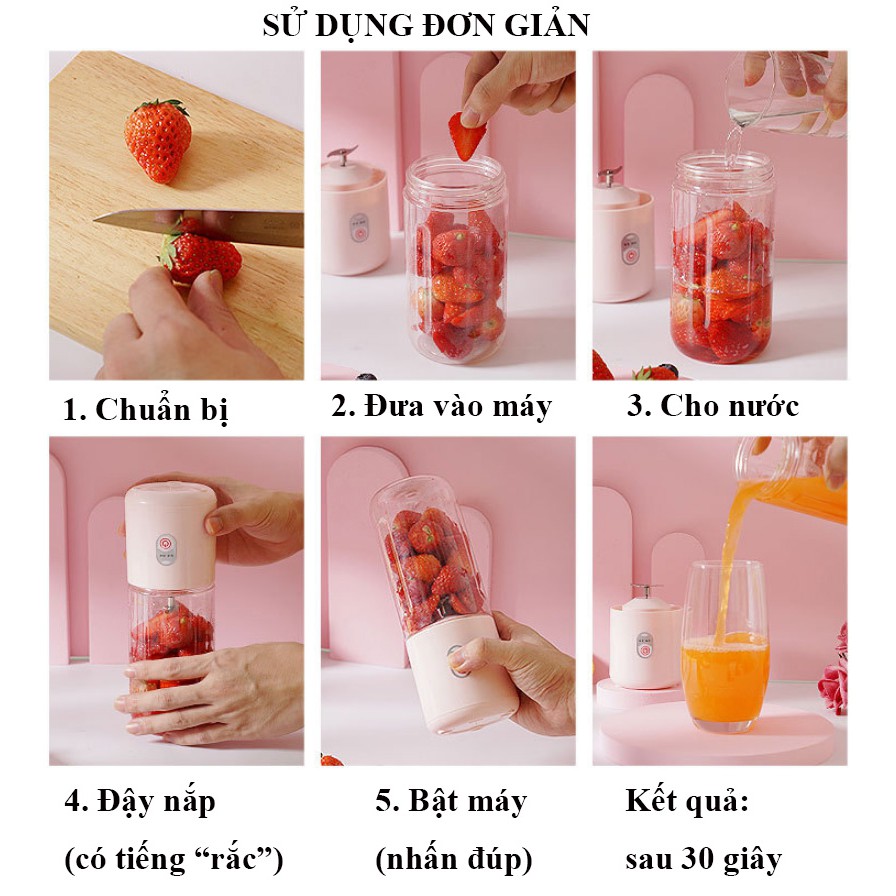 SỬ DỤNG ĐƠN GIẢN

1. Chuẩn bị

2. Đưa vào máy

3. Cho nước

4. Đậy nắp
(có tiếng “rắc”)

5. Bật máy
(nhấn đúp)

Kết quả:
sau 30 giây