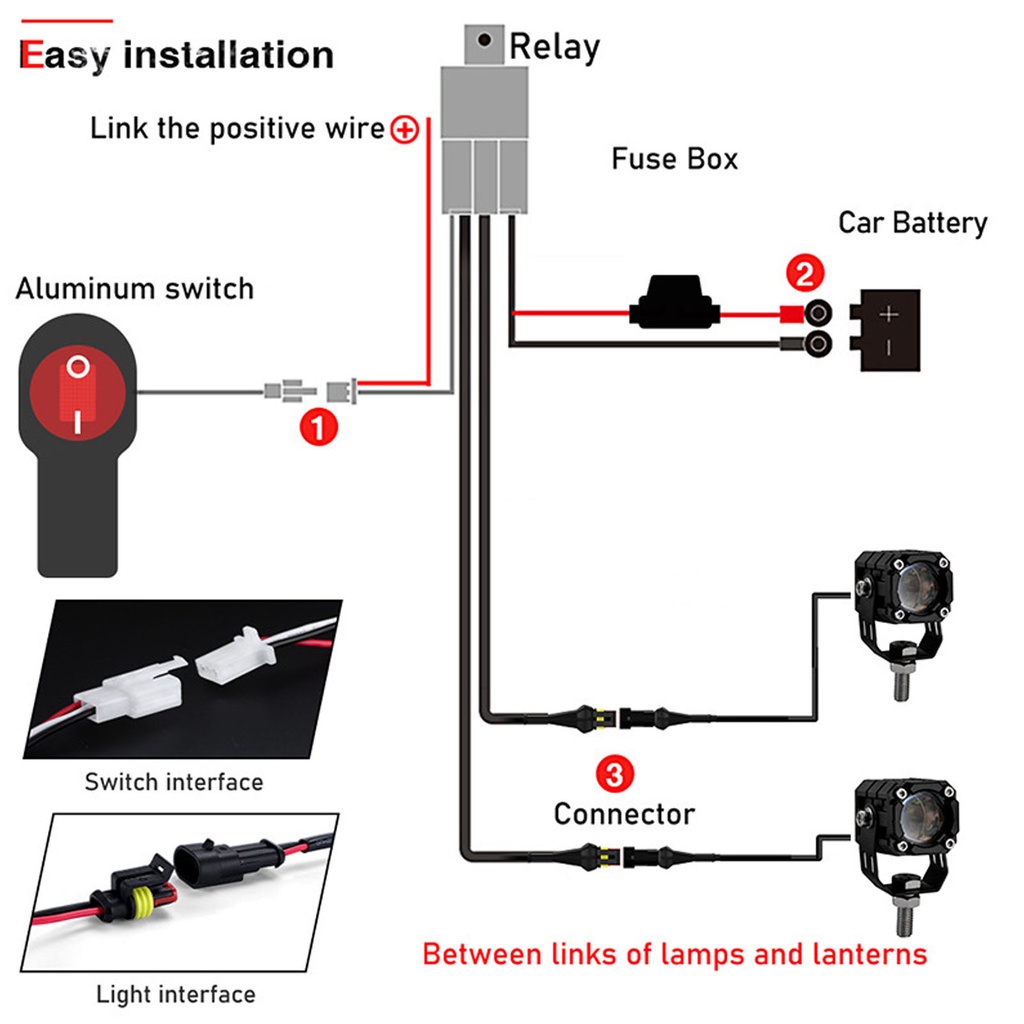 Easy installation

Relay

Link the positive wire ⊕

Fuse Box

Car Battery

Aluminum switch

2

+

−

1

Switch interface

3

Connector

Light interface

Between links of lamps and lanterns