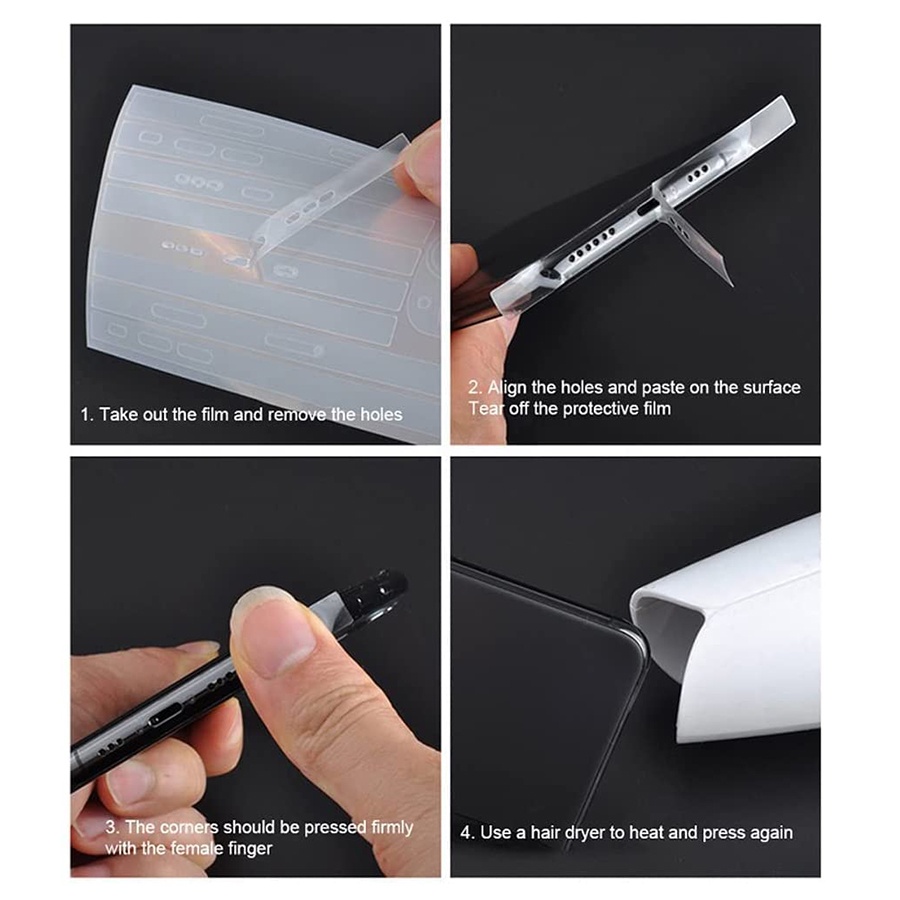 1. Take out the film and remove the holes

2. Align the holes and paste on the surface
Tear off the protective film

3. The corners should be pressed firmly with the female finger

4. Use a hair dryer to heat and press again