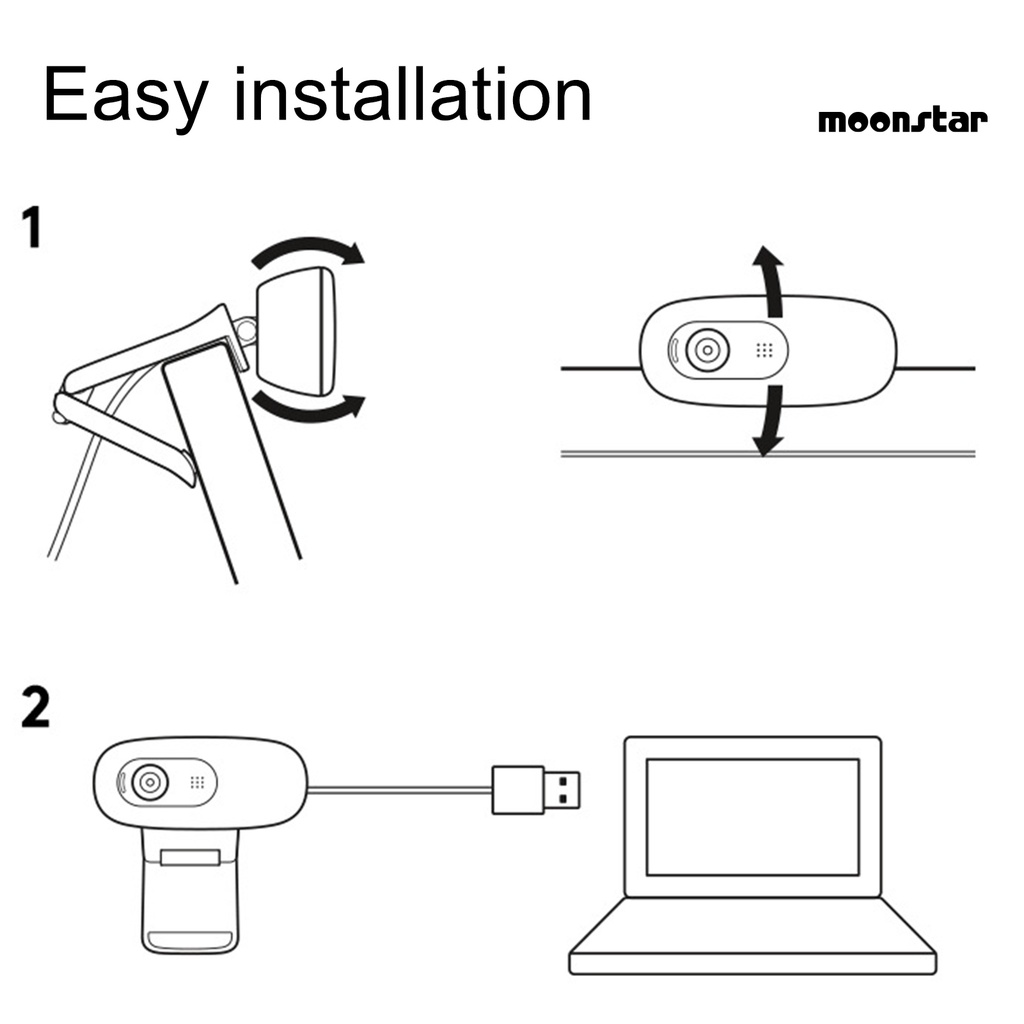 Easy installation

moonstar

1

2