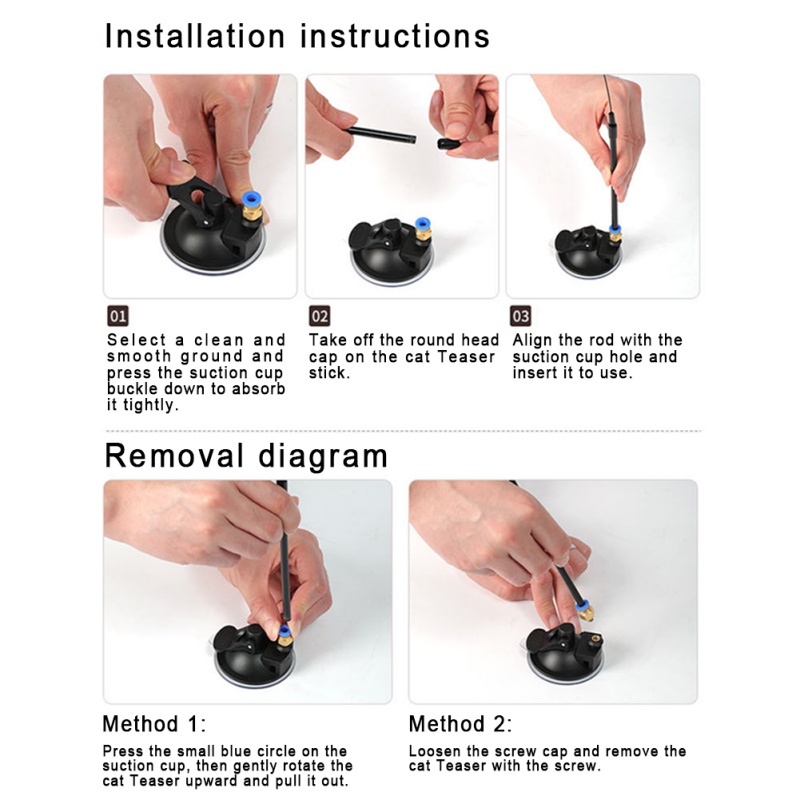 Installation instructions

01
Select a clean and smooth ground and press the suction cup buckle down to absorb it tightly.

02
Take off the round head cap on the cat Teaser stick.

03
Align the rod with the suction cup hole and insert it to use.

Removal diagram

Method 1:
Press the small blue circle on the suction cup, then gently rotate the cat Teaser upward and pull it out.

Method 2:
Loosen the screw cap and remove the cat Teaser with the screw.