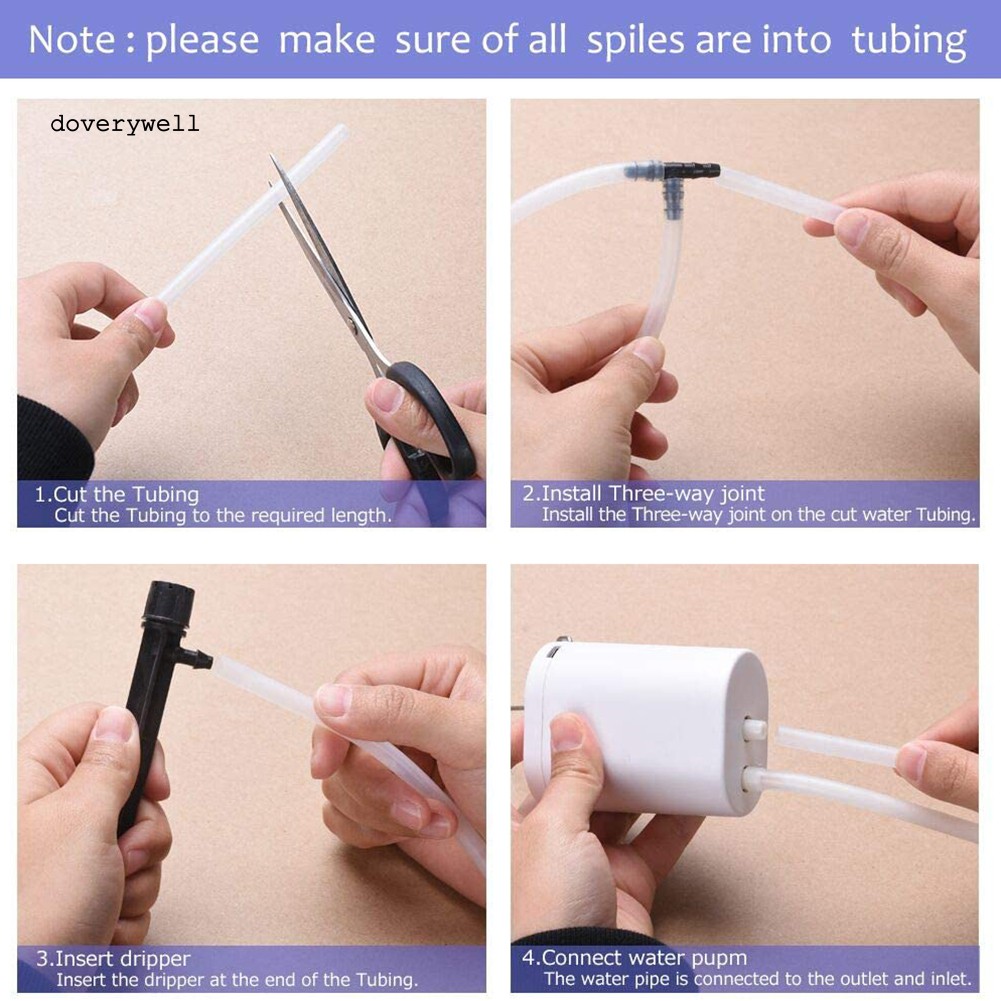 Note : please make sure of all spiles are into tubing

doverywell

1.Cut the Tubing
Cut the Tubing to the required length.

2.Install Three-way joint
Install the Three-way joint on the cut water Tubing.

3.Insert dripper
Insert the dripper at the end of the Tubing.

4.Connect water pupm
The water pipe is connected to the outlet and inlet.