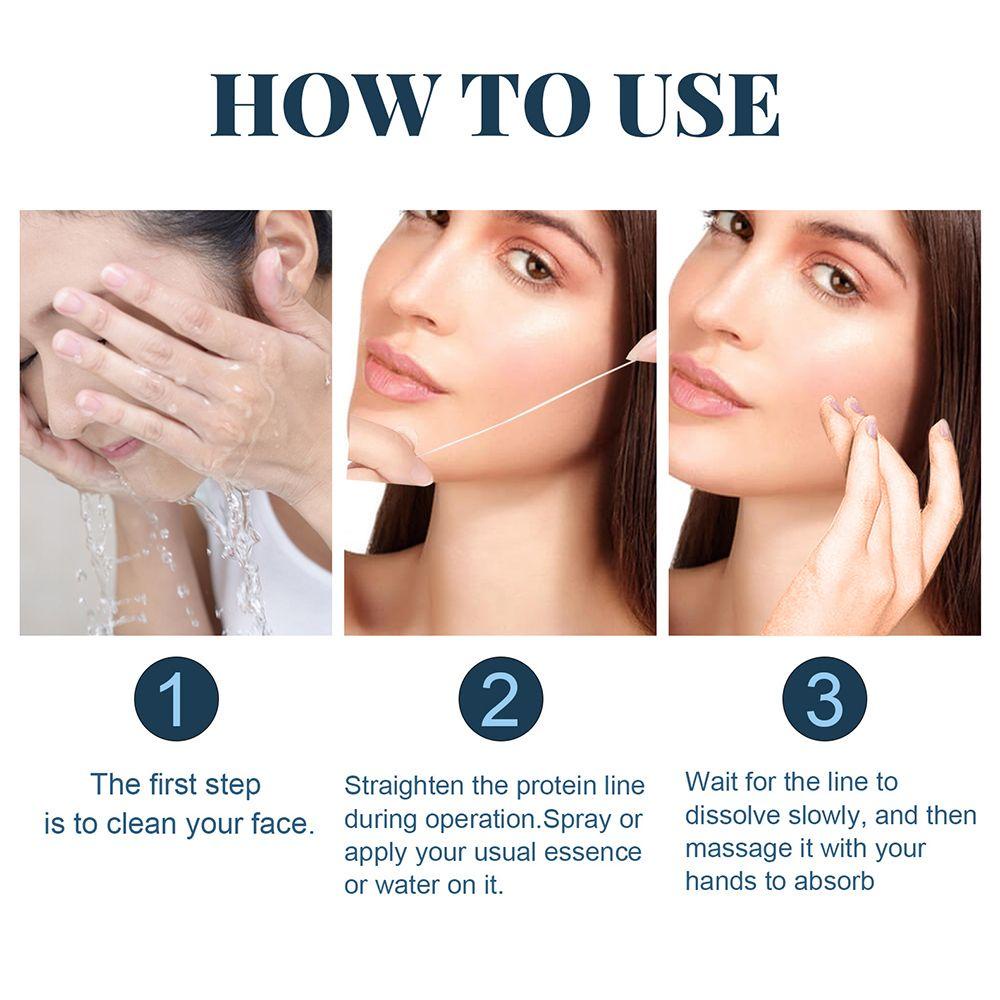 HOW TO USE

1

The first step is to clean your face.

2

Straighten the protein line during operation.Spray or apply your usual essence or water on it.

3

Wait for the line to dissolve slowly, and then massage it with your hands to absorb