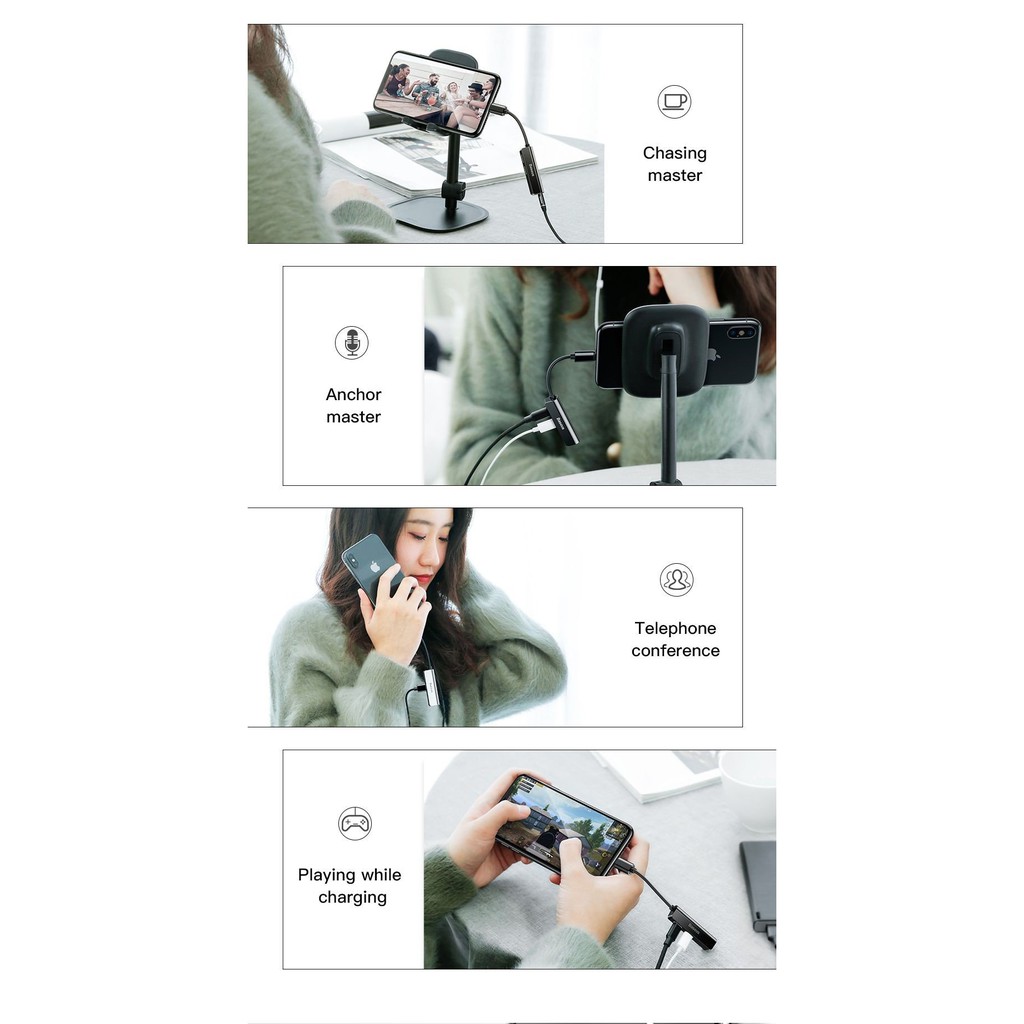 Chasing master

Anchor master

Telephone conference

Playing while charging