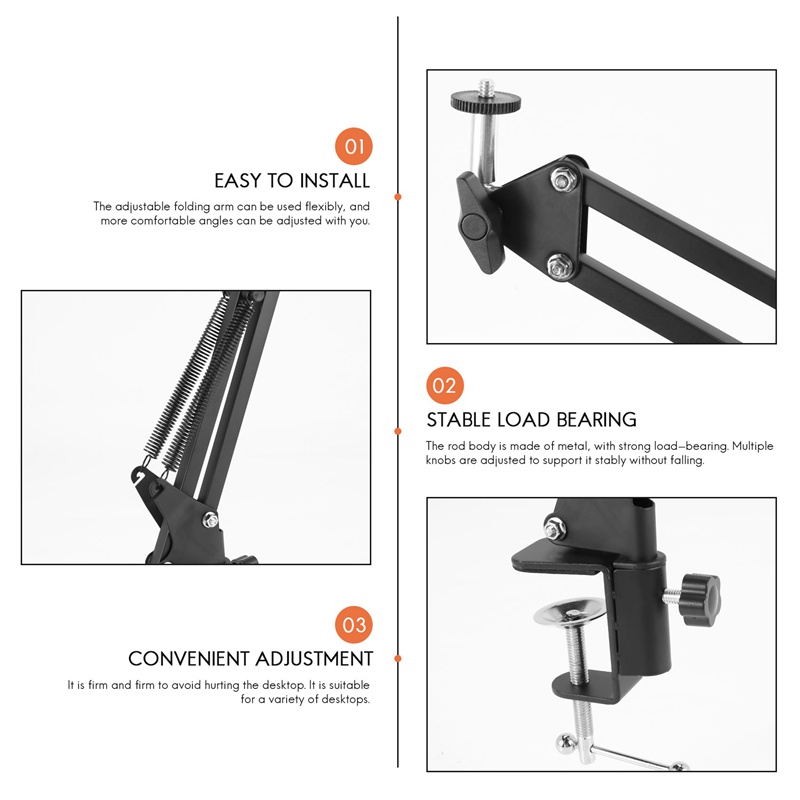 01

EASY TO INSTALL

The adjustable folding arm can be used flexibly, and more comfortable angles can be adjusted with you.

02

STABLE LOAD BEARING

The rod body is made of metal, with strong load-bearing. Multiple knobs are adjusted to support it stably without falling.

03

CONVENIENT ADJUSTMENT

It is firm and firm to avoid hurting the desktop. It is suitable for a variety of desktops.