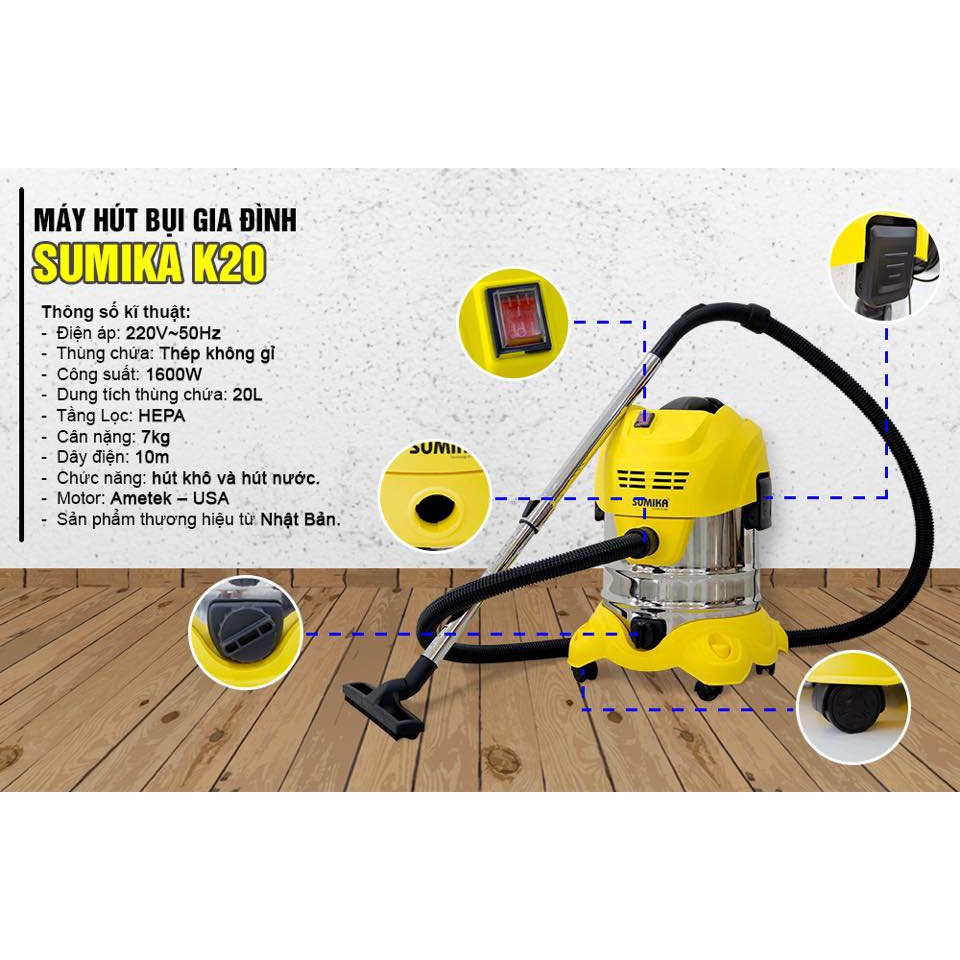 MÁY HÚT BỤI GIA ĐÌNH
SUMIKA K20

Thông số kĩ thuật:
- Điện áp: 220V~50Hz
- Thùng chứa: Thép không gỉ
- Công suất: 1600W
- Dung tích thùng chứa: 20L
- Tầng Lọc: HEPA
- Cân nặng: 7kg
- Dây điện: 10m
- Chức năng: hút khô và hút nước.
- Motor: Ametek – USA
- Sản phẩm thương hiệu từ Nhật Bản.

SUMIKA

SUMIKA