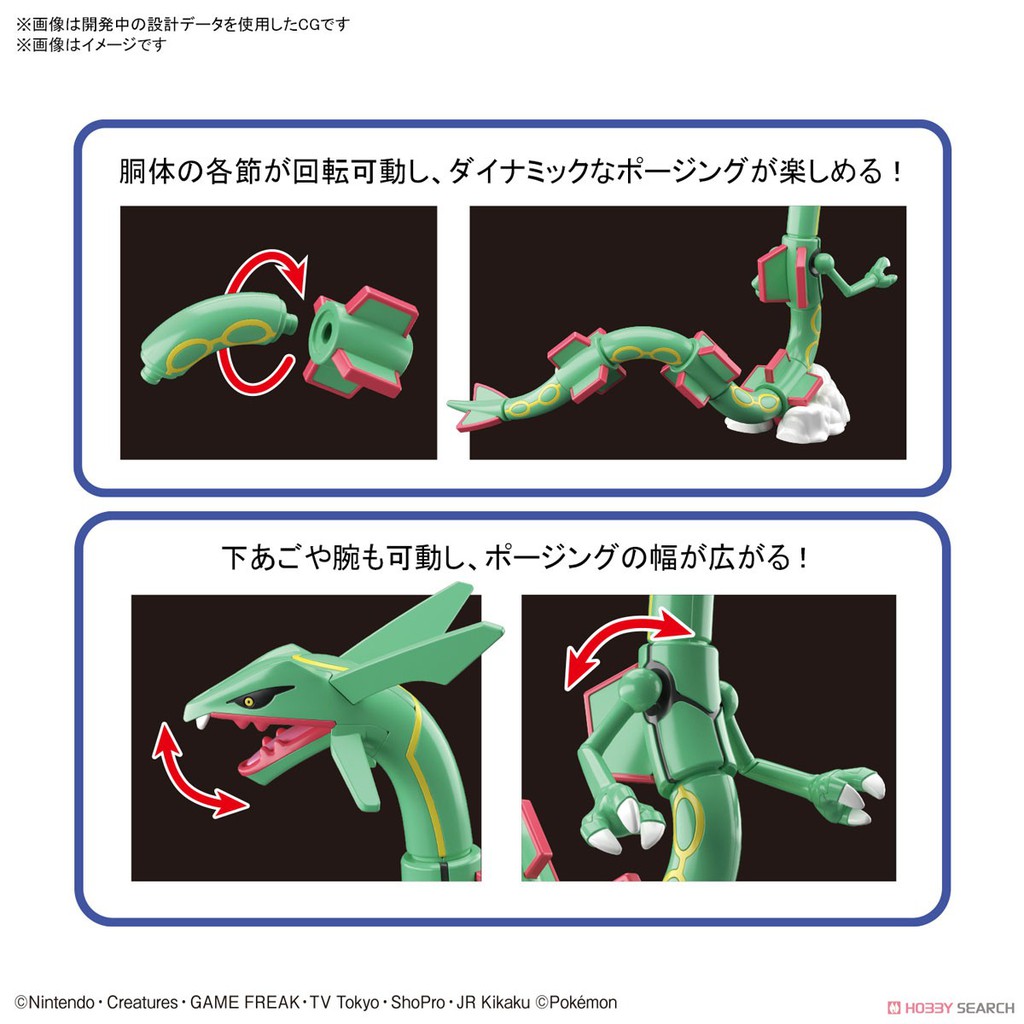 ※画像は開発中の設計データを使用したCGです
※画像はイメージです

胴体の各節が回転可動し、ダイナミックなポージングが楽しめる！

下あごや腕も可動し、ポージングの幅が広がる！

©Nintendo・Creatures・GAME FREAK・TV Tokyo・ShoPro・JR Kikaku ©Pokémon

HOBBY SEARCH