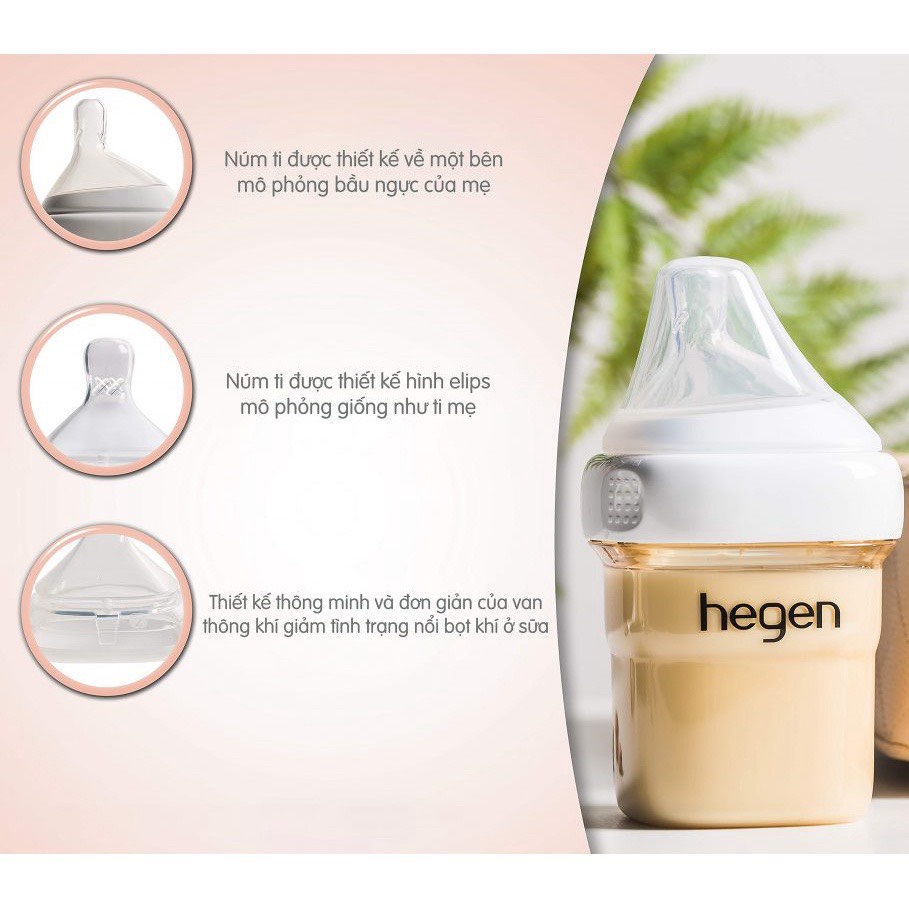 Núm ti được thiết kế về một bên mô phỏng bầu ngực của mẹ

Núm ti được thiết kế hình elips mô phỏng giống như ti mẹ

Thiết kế thông minh và đơn giản của van thông khí giảm tình trạng nổi bọt khí ở sữa

hegen