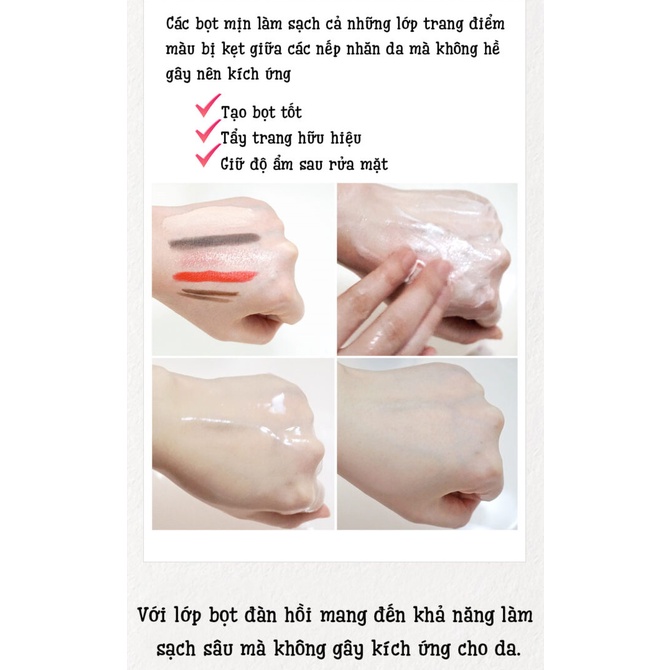 Các bọt mịn làm sạch cả những lớp trang điểm màu bị kẹt giữa các nếp nhăn da mà không hề gây nên kích ứng

Tạo bọt tốt
Tẩy trang hữu hiệu
Giữ độ ẩm sau rửa mặt

Với lớp bọt đàn hồi mang đến khả năng làm sạch sâu mà không gây kích ứng cho da.