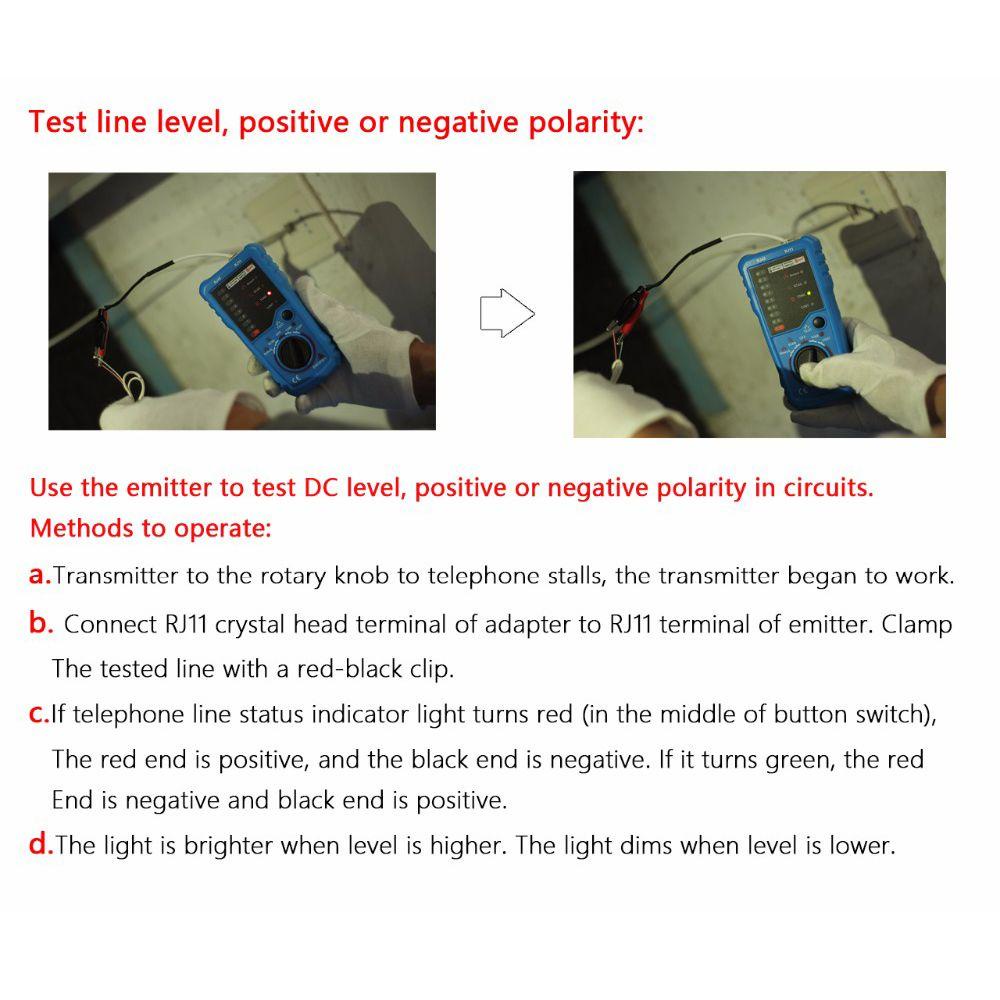 Test line level, positive or negative polarity:

Use the emitter to test DC level, positive or negative polarity in circuits.
Methods to operate:

a.Transmitter to the rotary knob to telephone stalls, the transmitter began to work.

b. Connect RJ11 crystal head terminal of adapter to RJ11 terminal of emitter. Clamp The tested line with a red-black clip.

c.If telephone line status indicator light turns red (in the middle of button switch), The red end is positive, and the black end is negative. If it turns green, the red End is negative and black end is positive.

d.The light is brighter when level is higher. The light dims when level is lower.